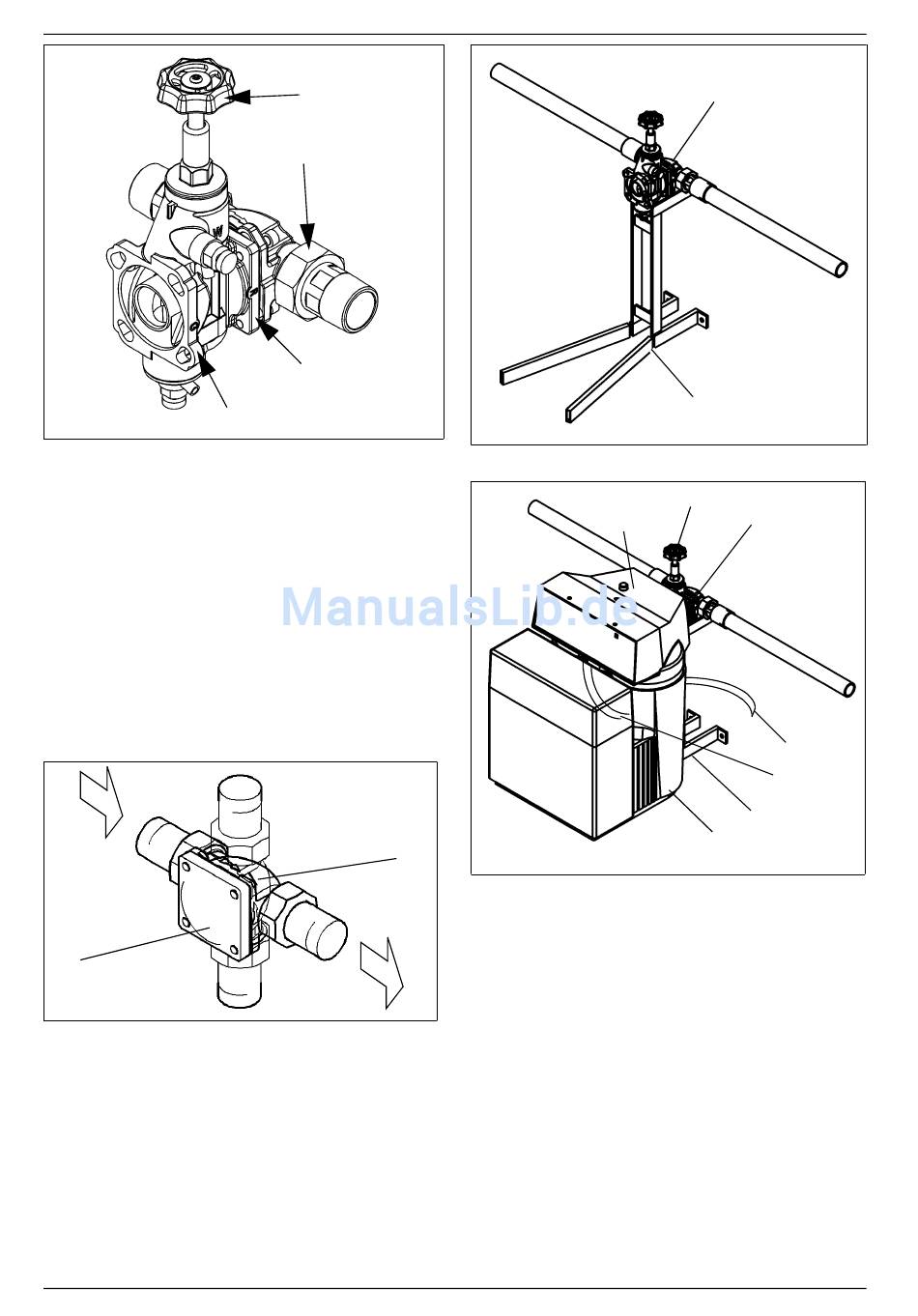 ManualsLib.de