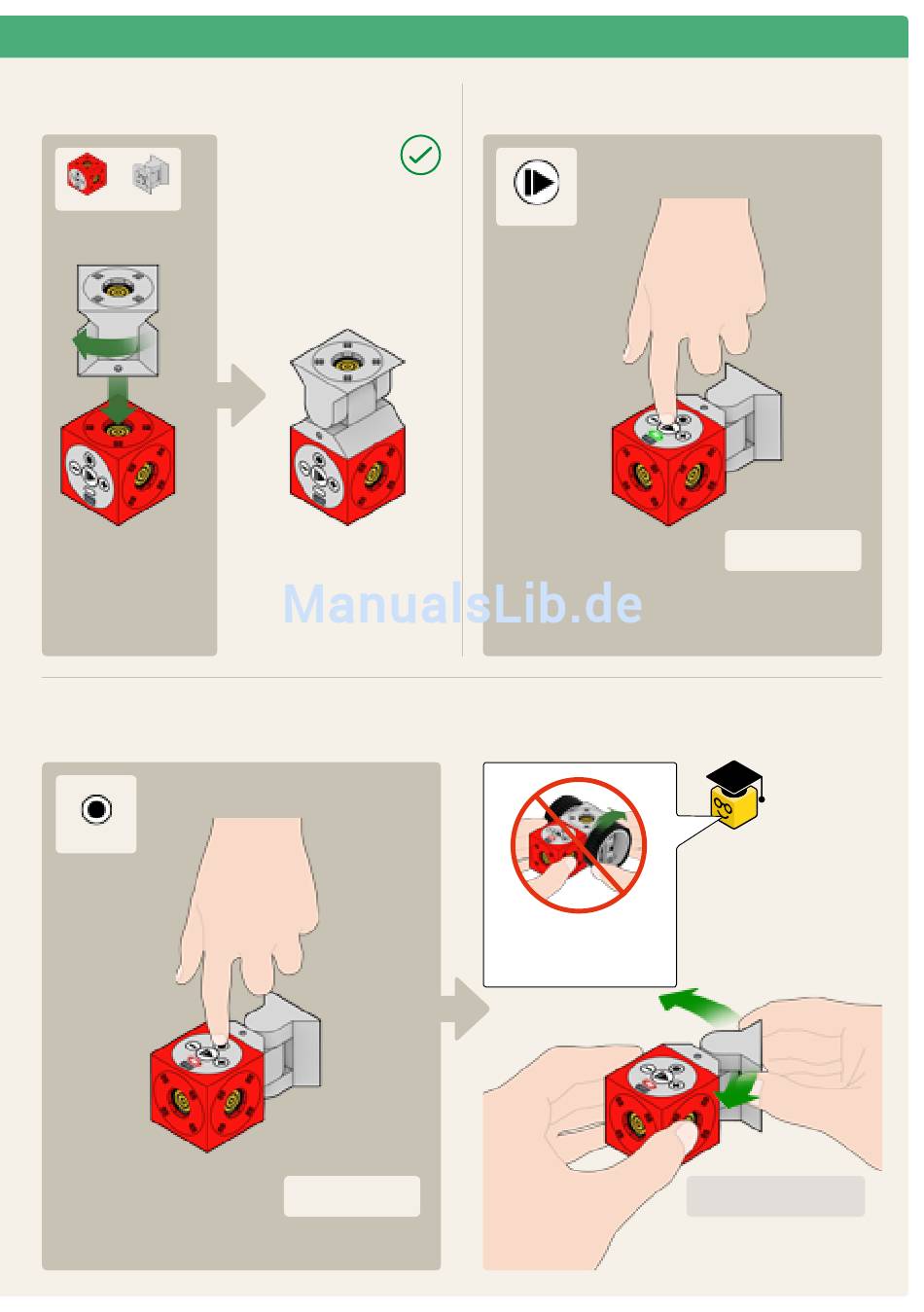 ManualsLib.de