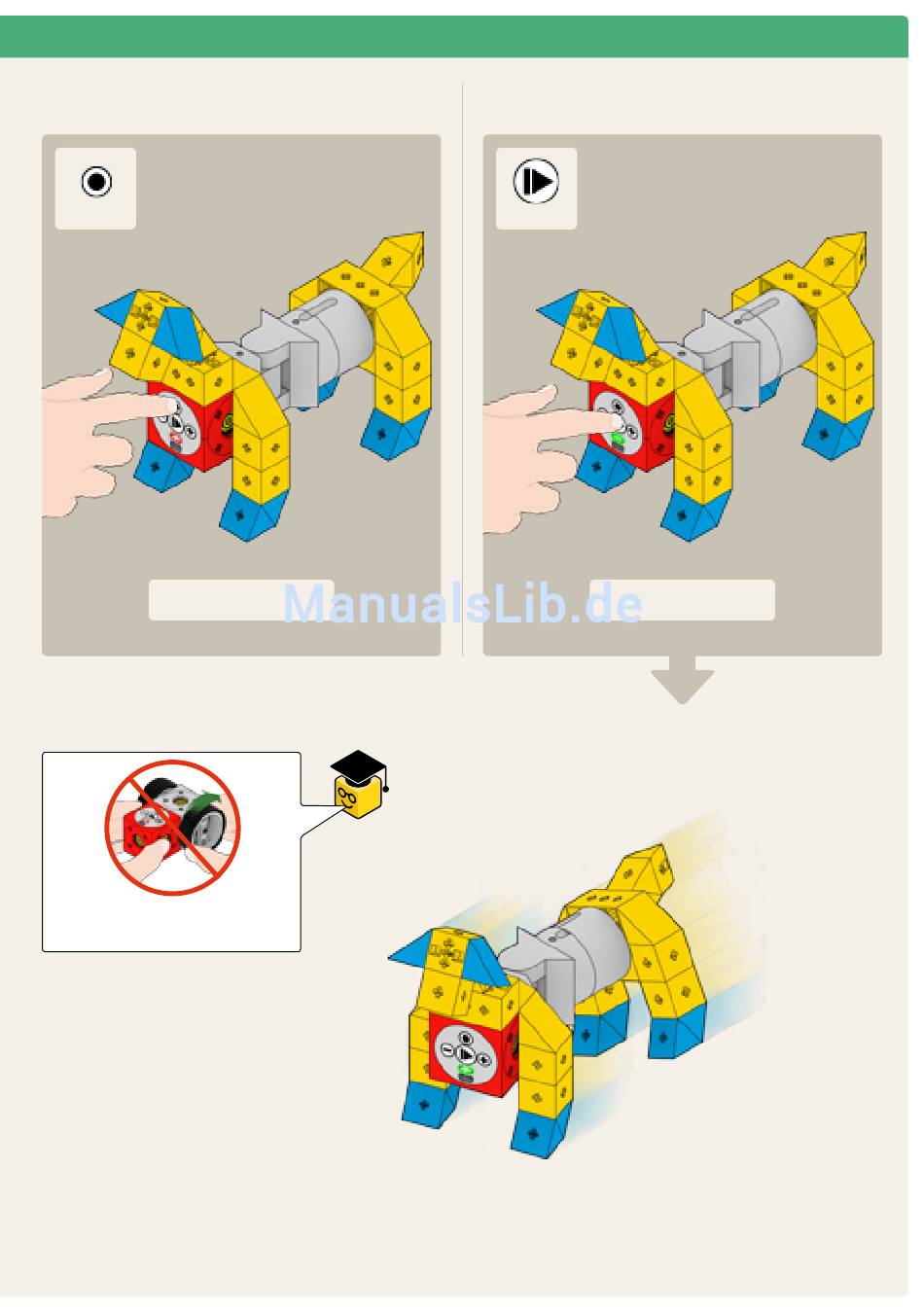 ManualsLib.de