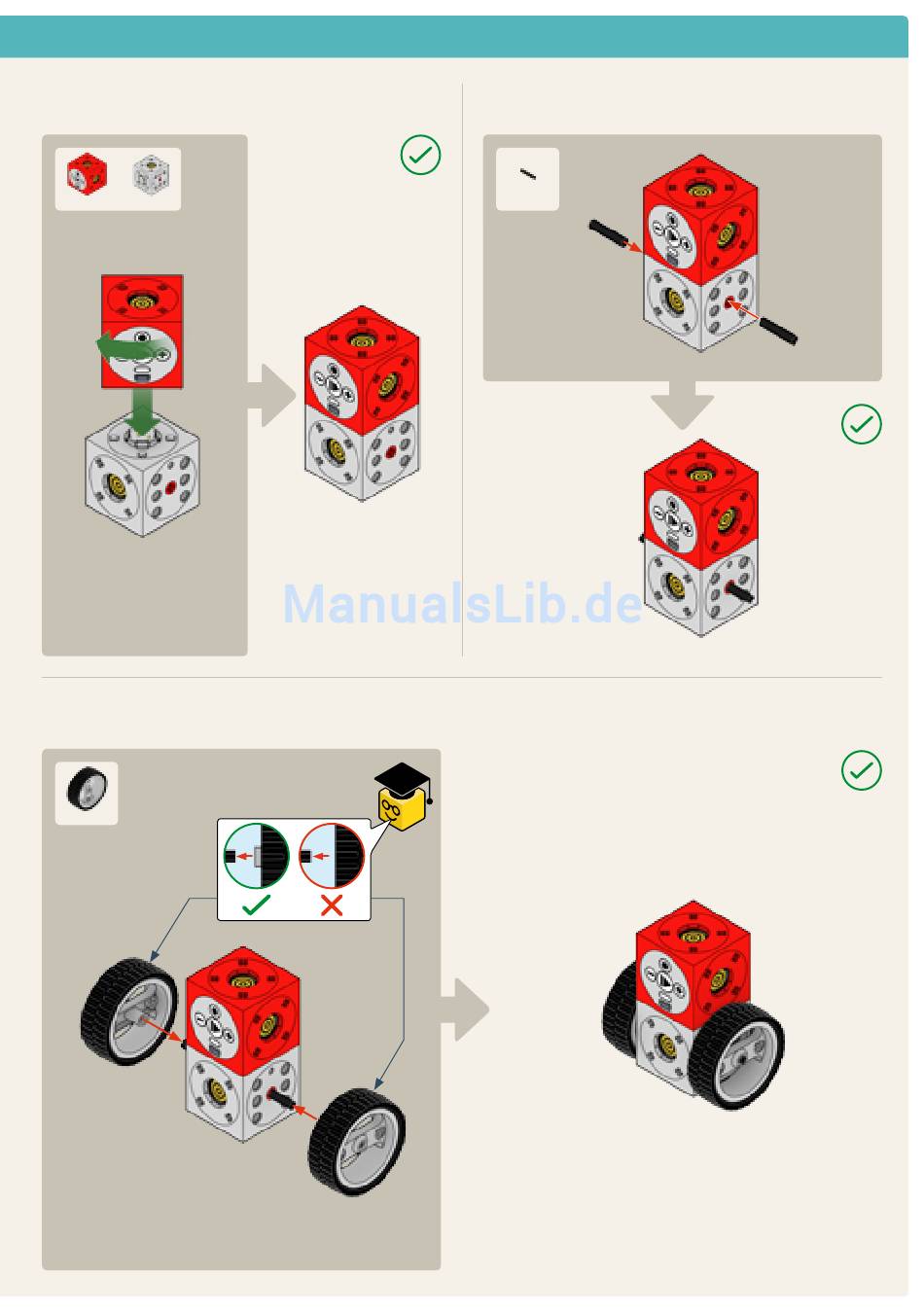 ManualsLib.de