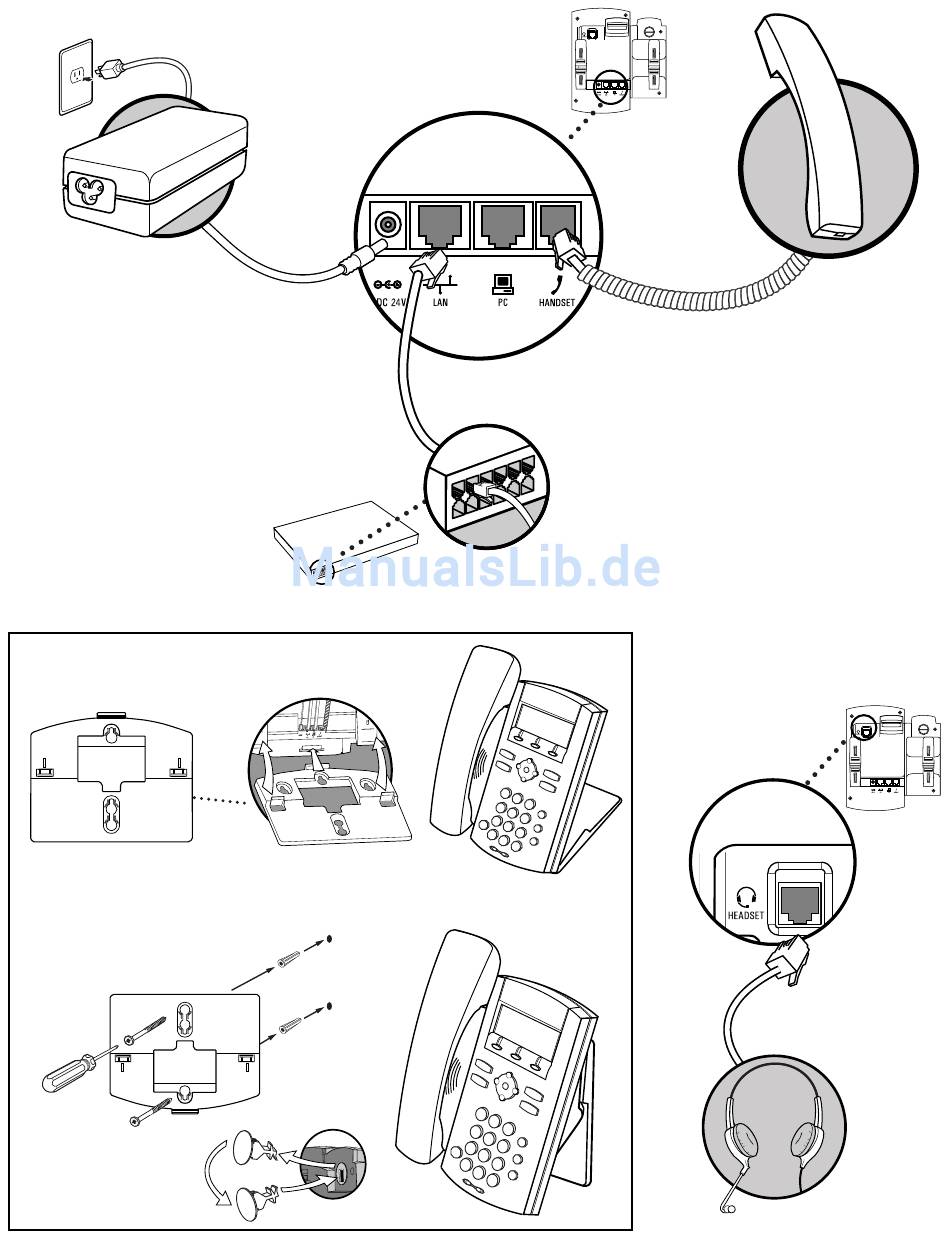 DC 24V
LAN
PC
HANDSET
ManualsLib.de
HEADSET