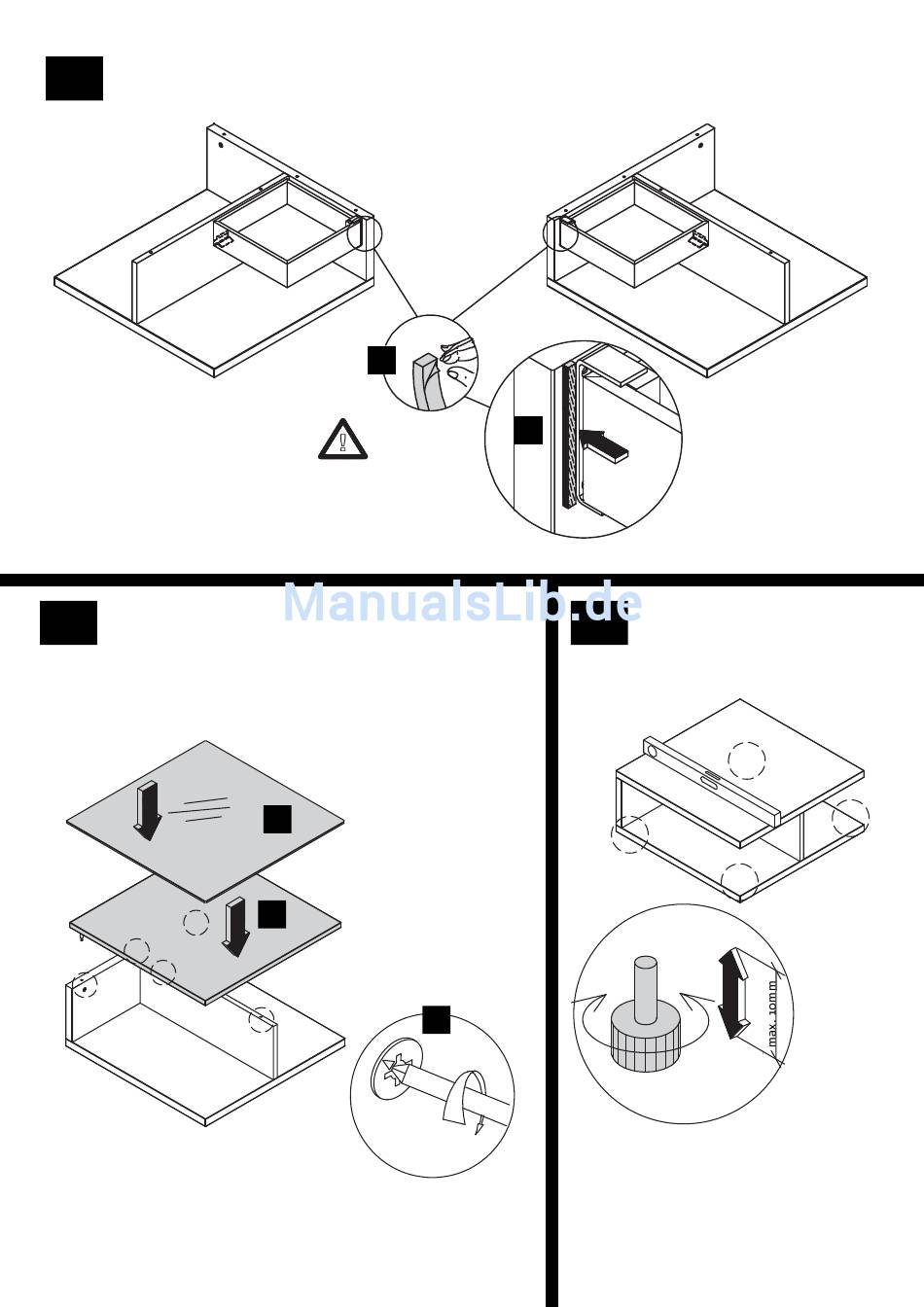 ManualsLib.de

max. 10mm