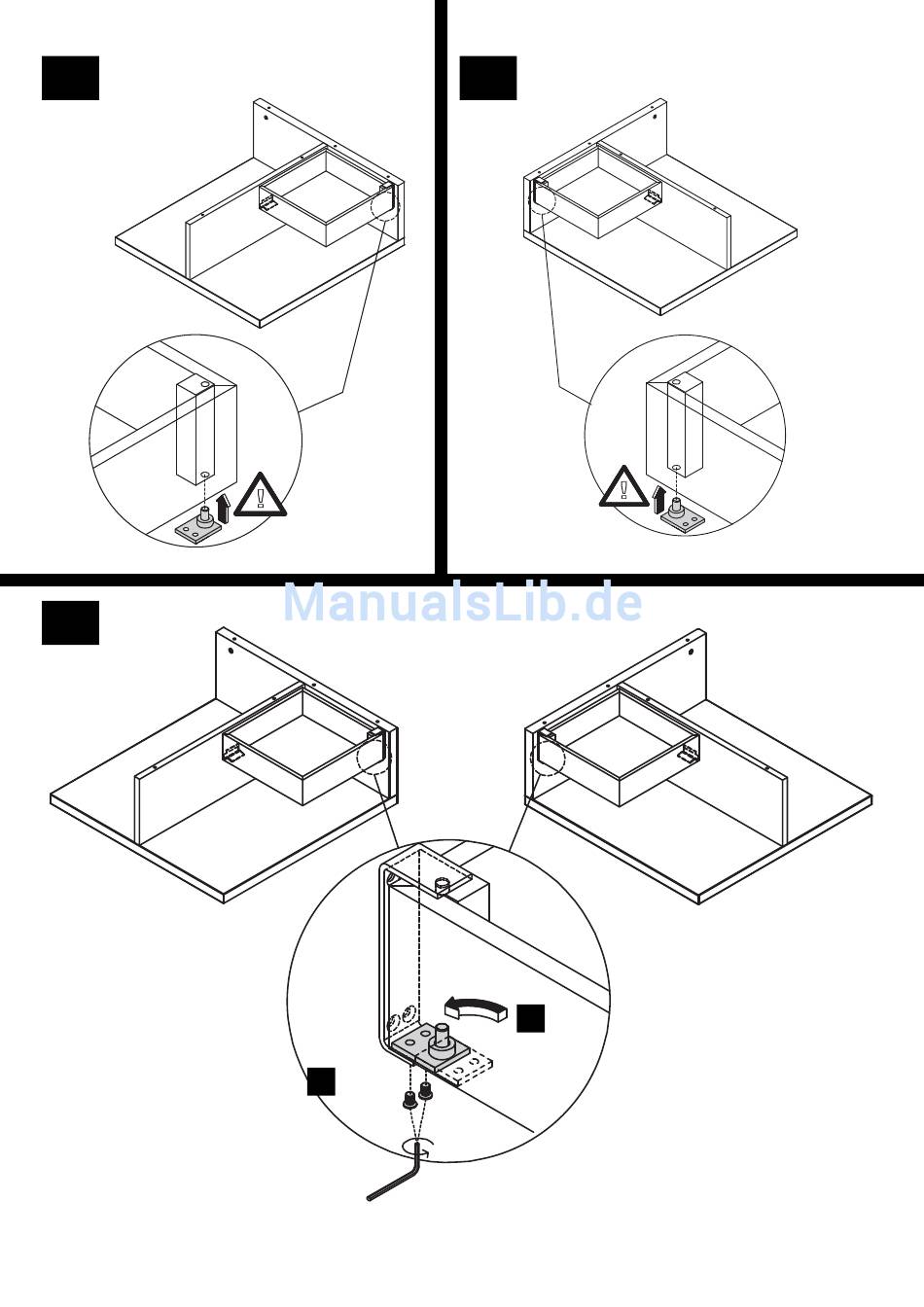 ManualsLib.de