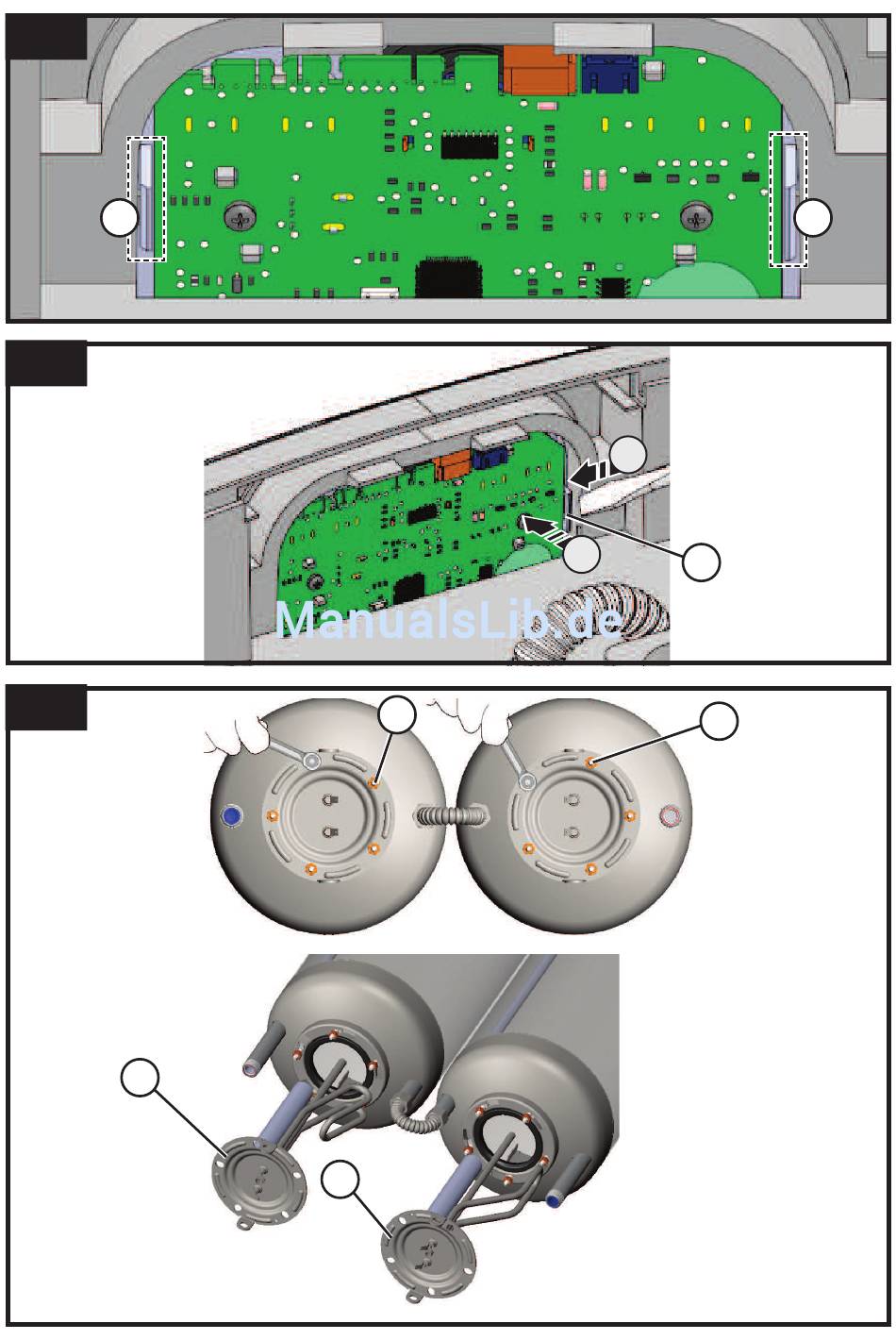 ManualsLib.de