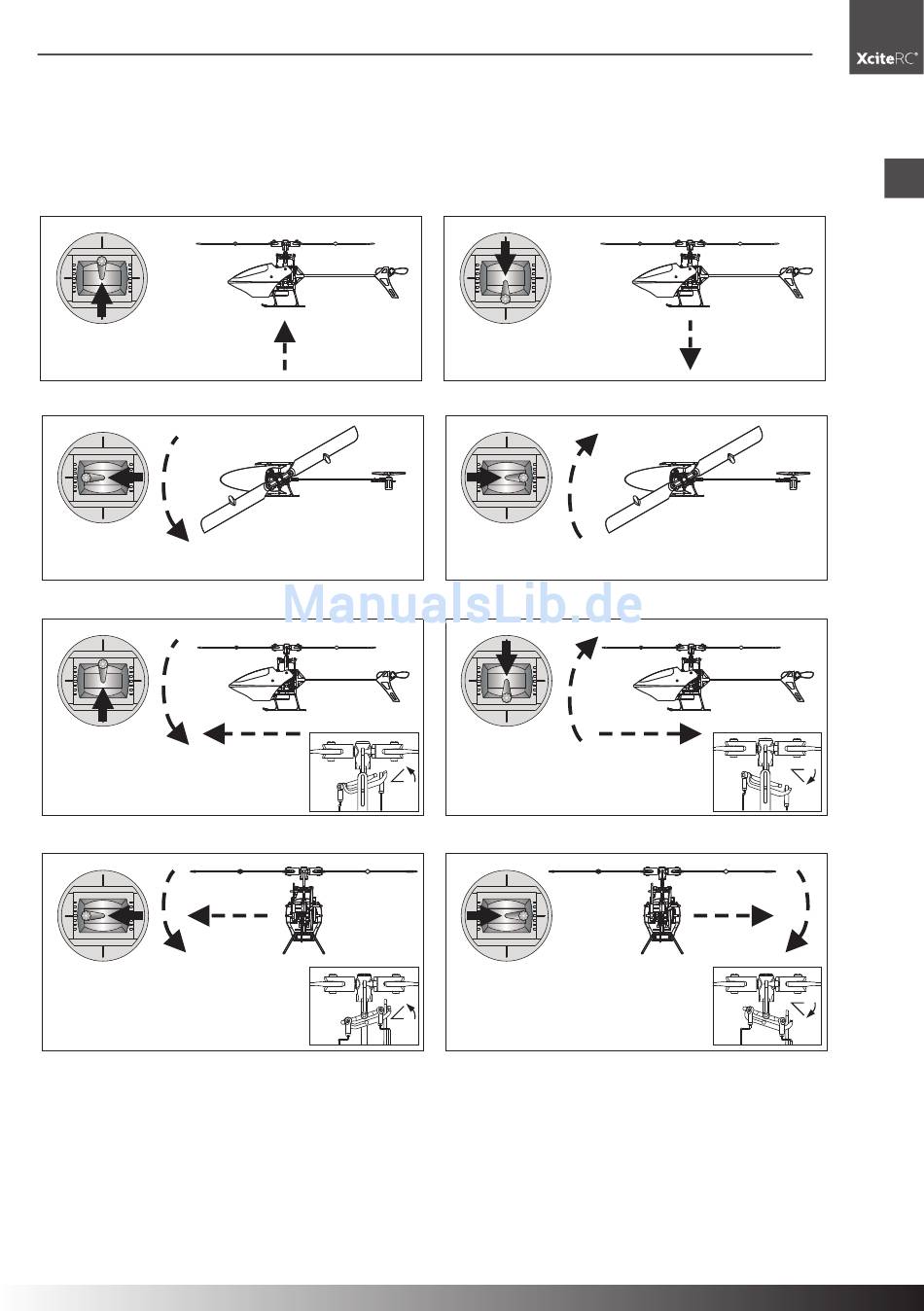 XciteRC®

ManualsLib.de