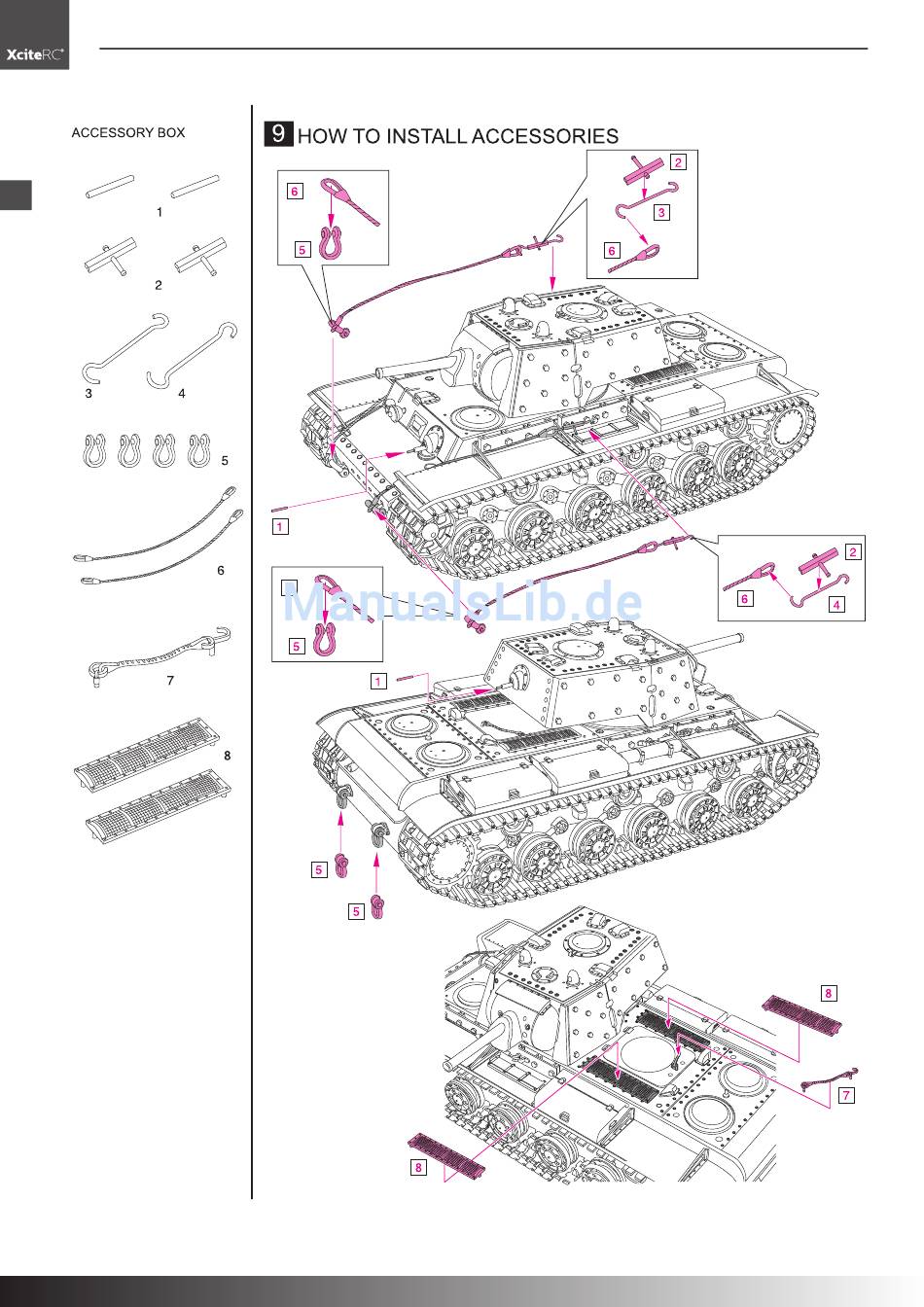 XciteRC®

ACCESSORY BOX

1

2

3

4

5

6

7

8

9 HOW TO INSTALL ACCESSORIES

6

5

2

3

6

1

2

6

4

5

ManualsLib.de

1

5

5

8

7

8