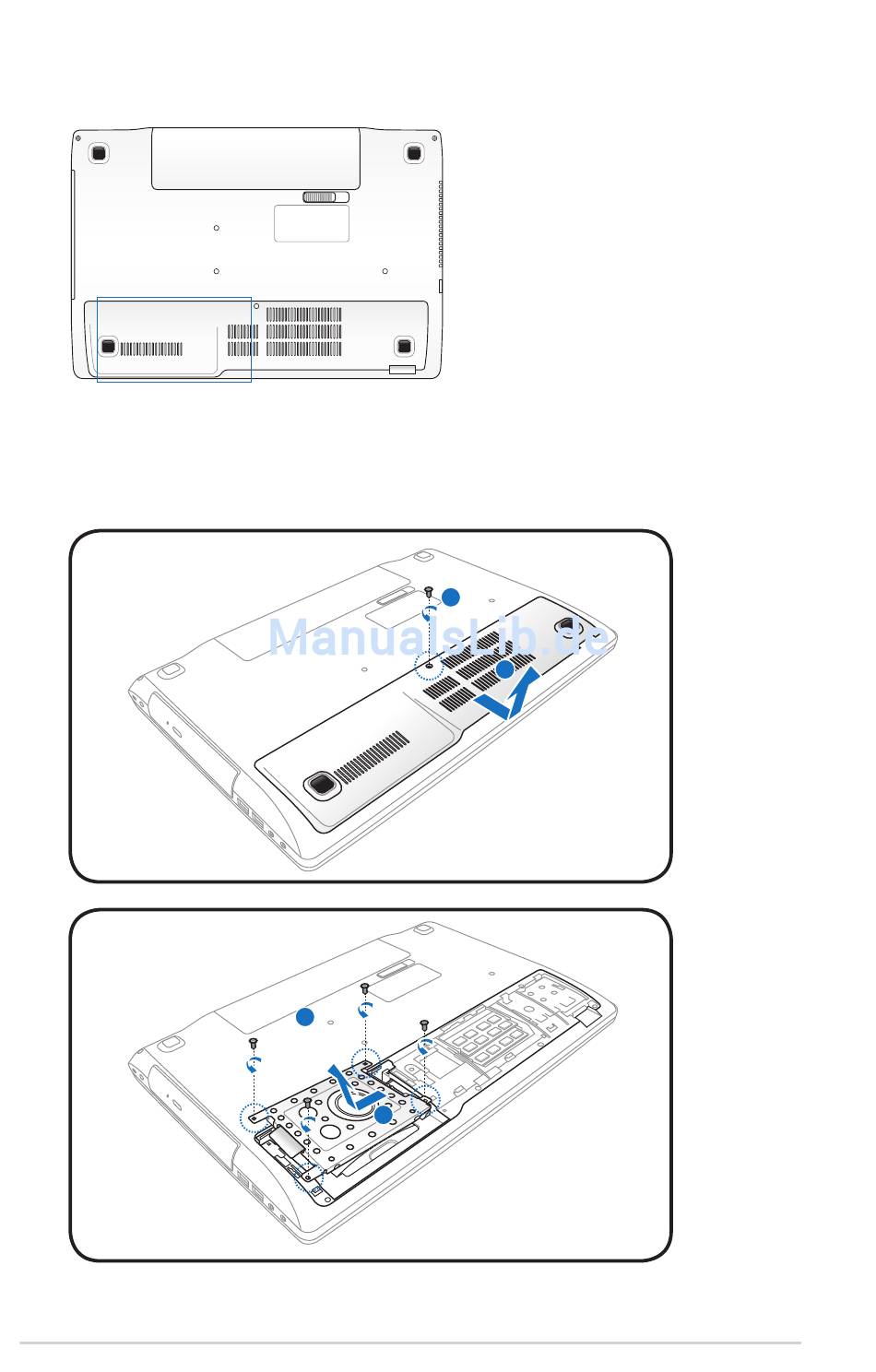 ManualsLib.de