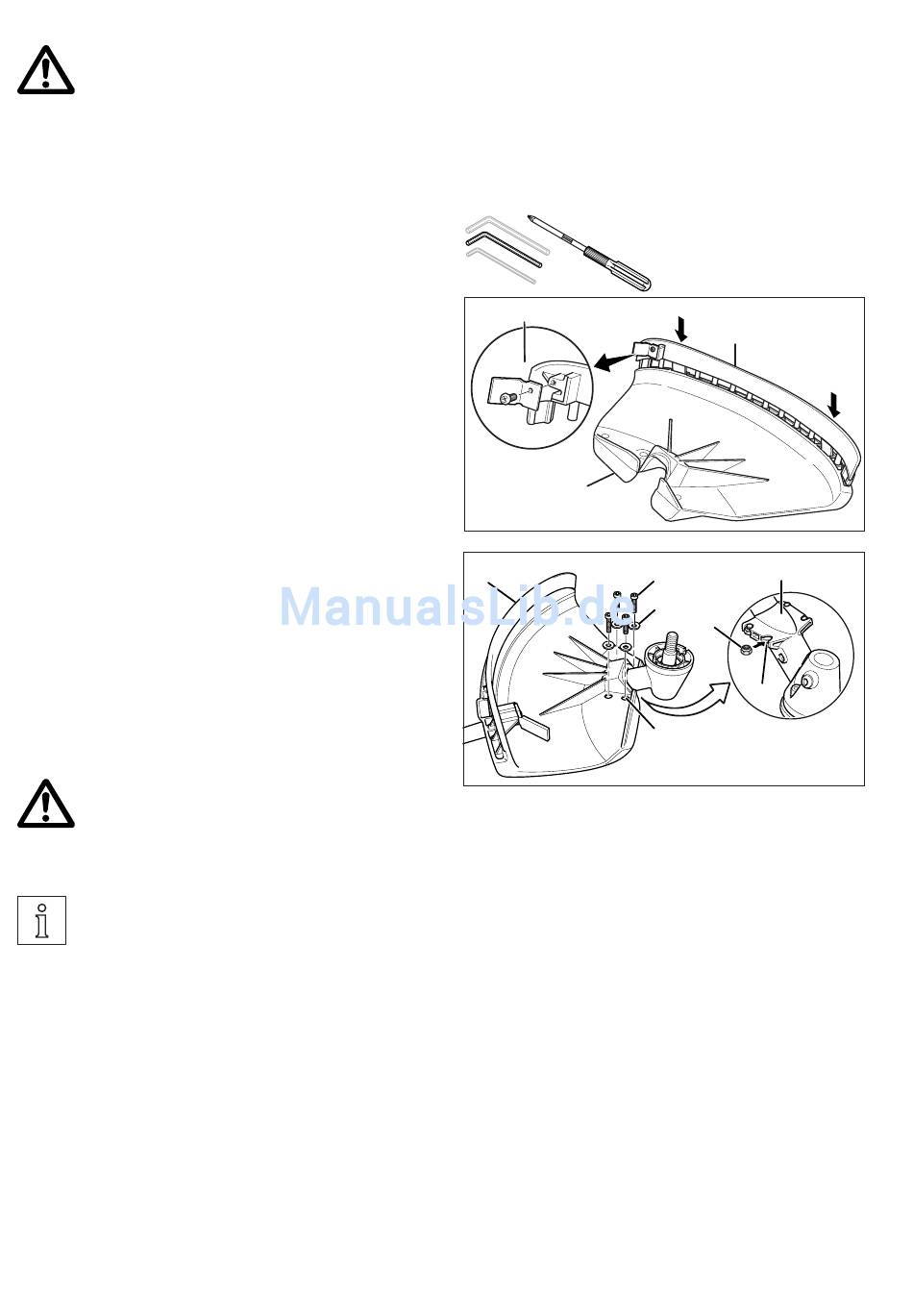 ManualsLib.de