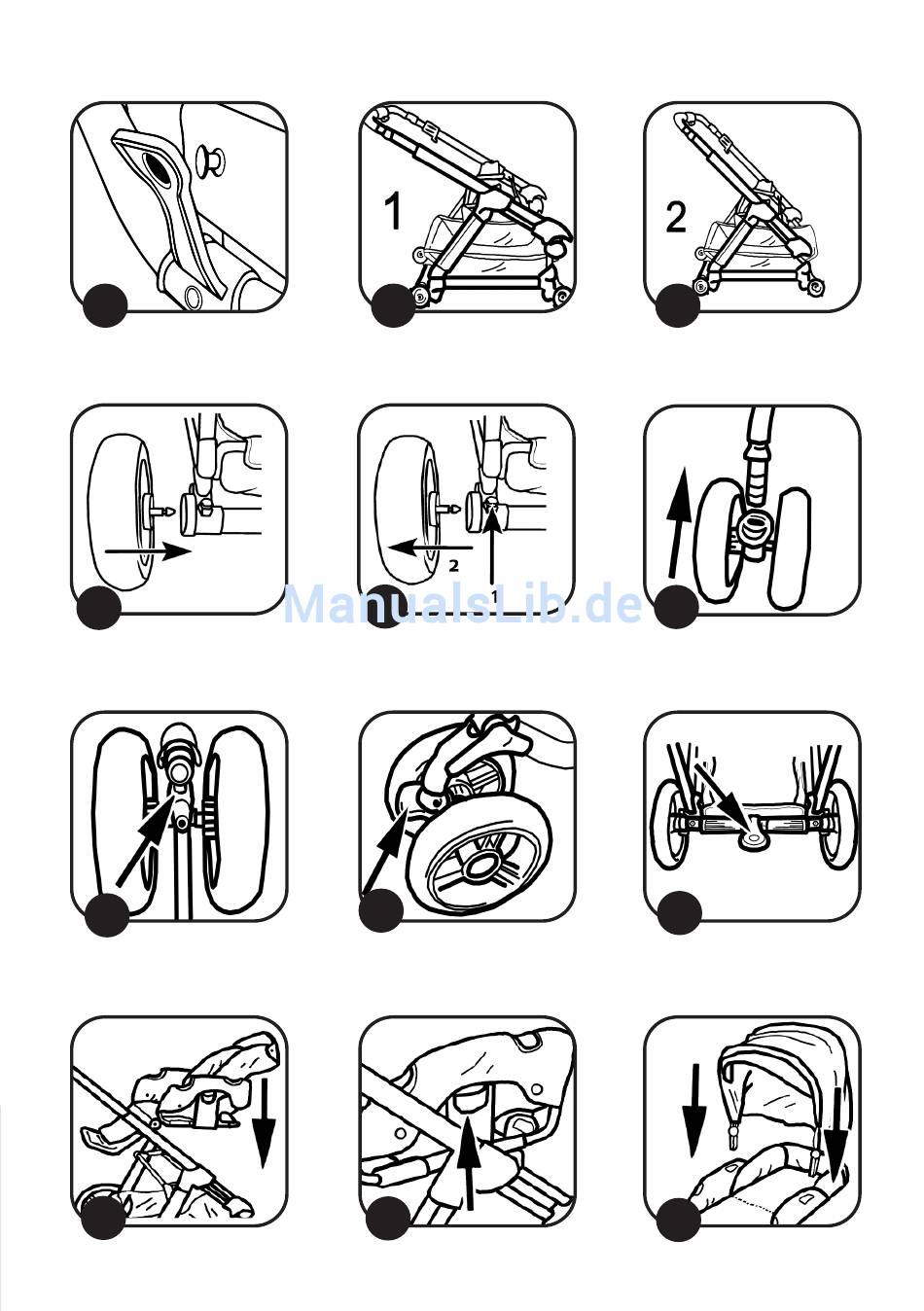 1

2

2

1

ManualsLib.de