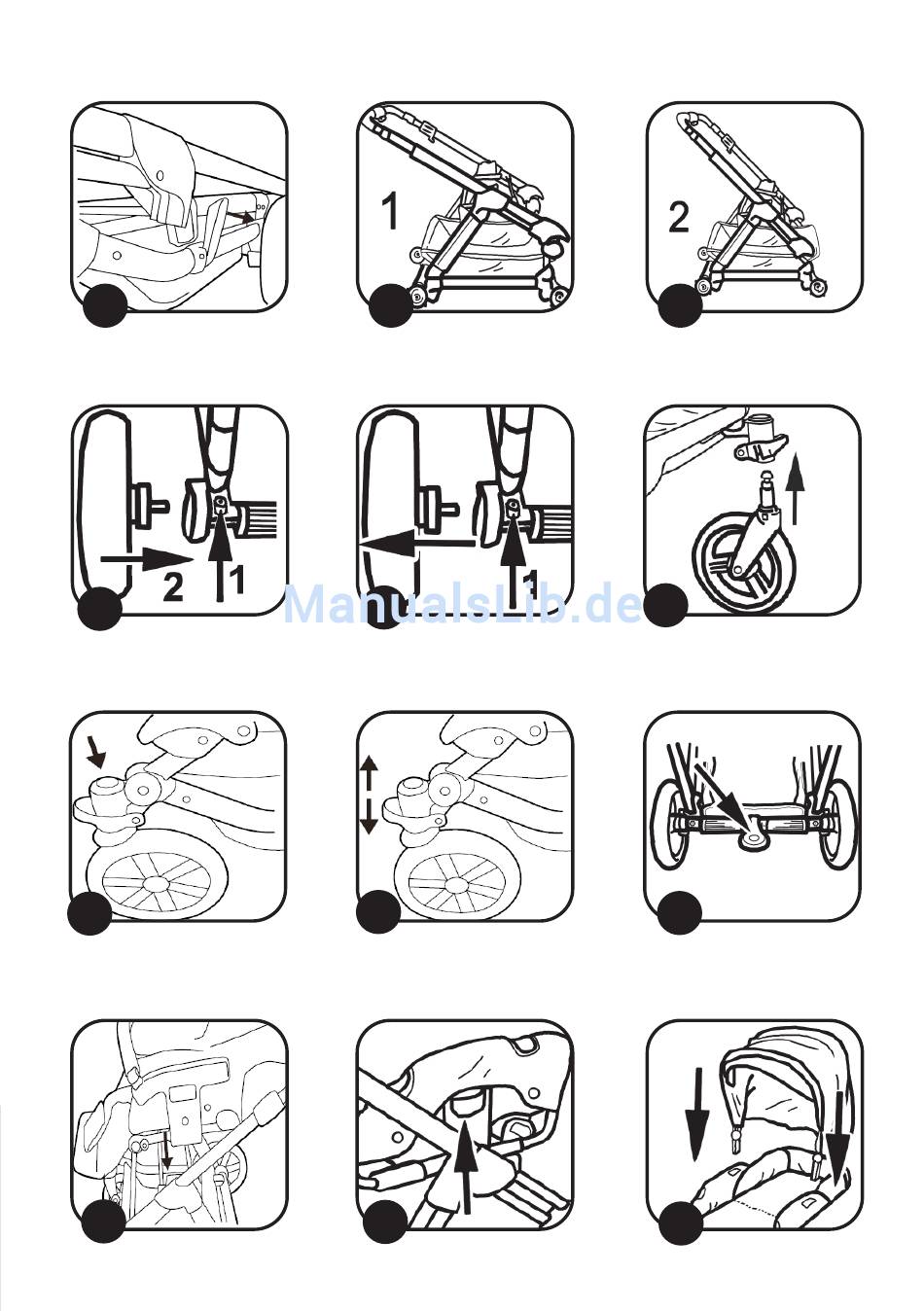 1

2

2

1

1

ManualsLib.de