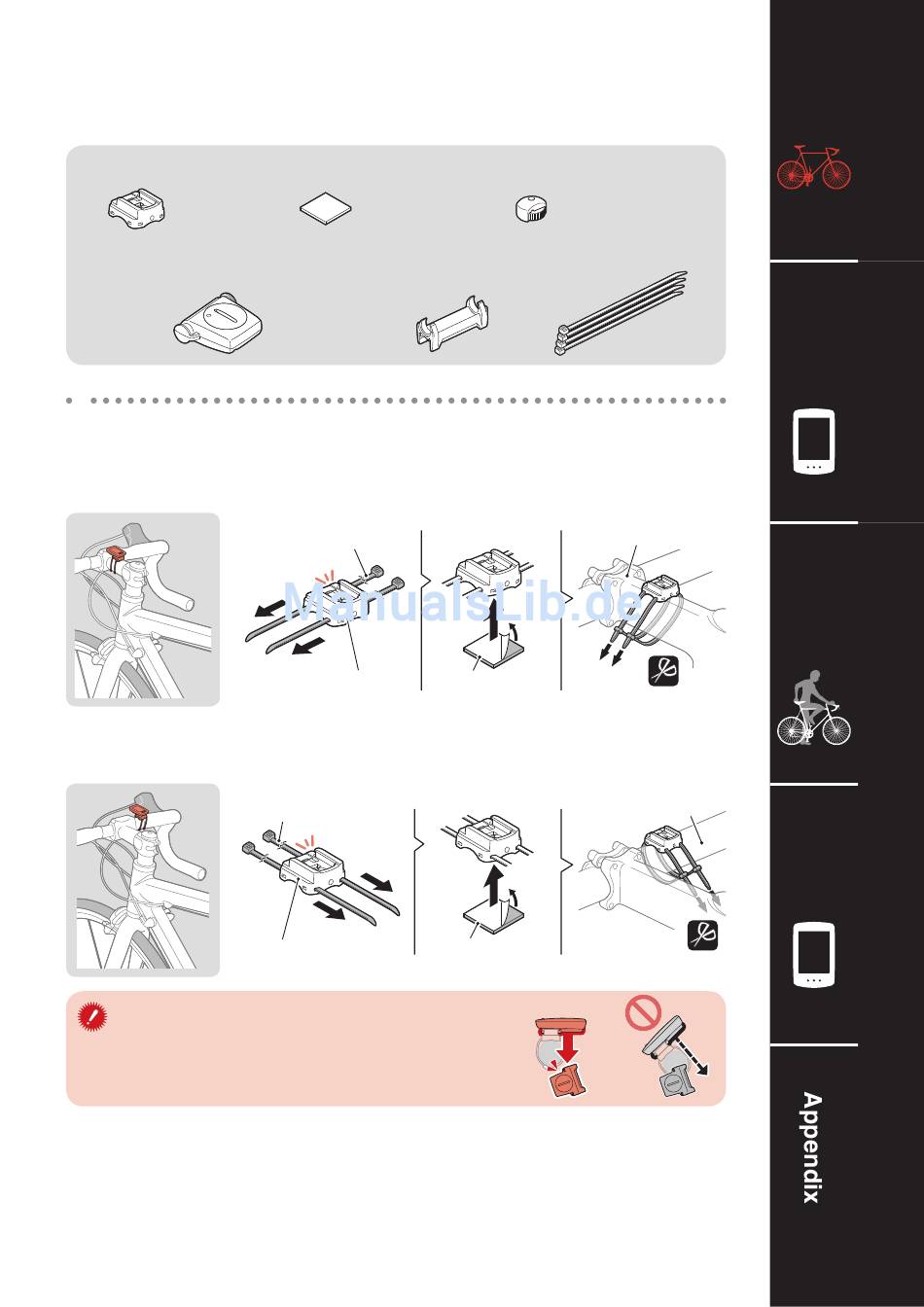 ManualsLib.de

Appendix