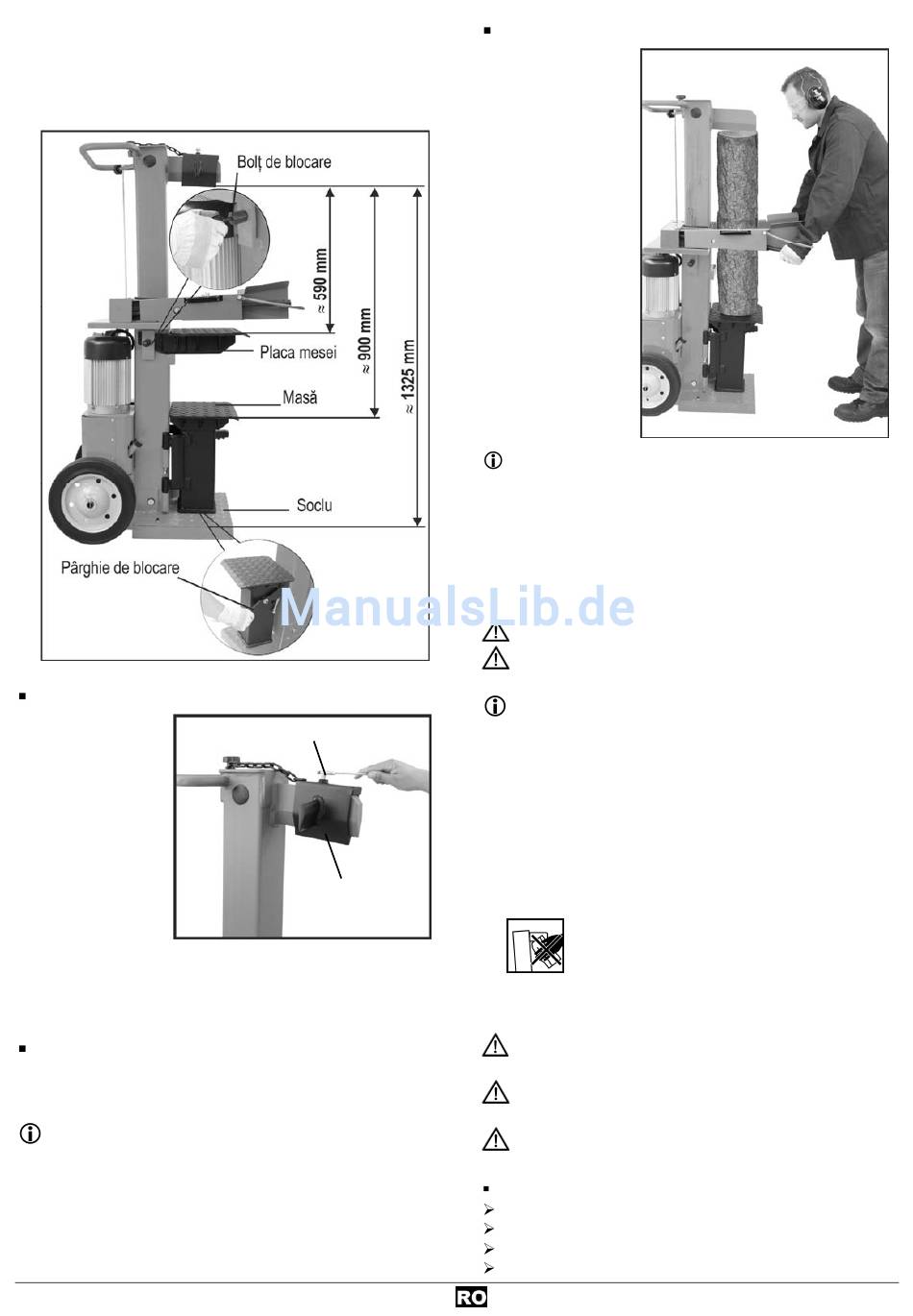 Bolț de blocare

≈ 590 mm

≈ 900 mm

≈ 1325 mm

Placa mesei

Masă

Soclu

Pârghie de blocare

ManualsLib.de

RO