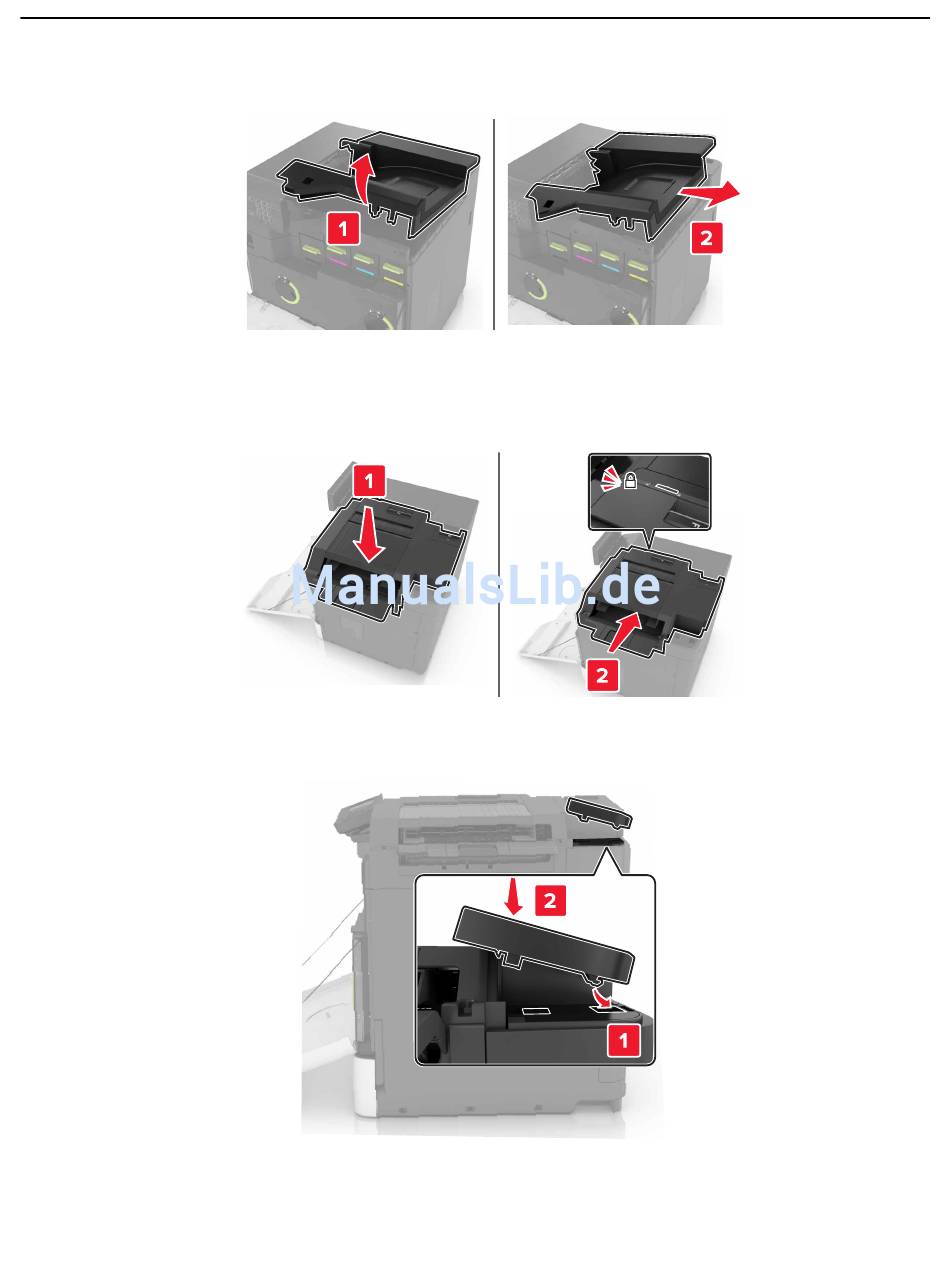 1

2

1

2

ManualsLib.de

2

1