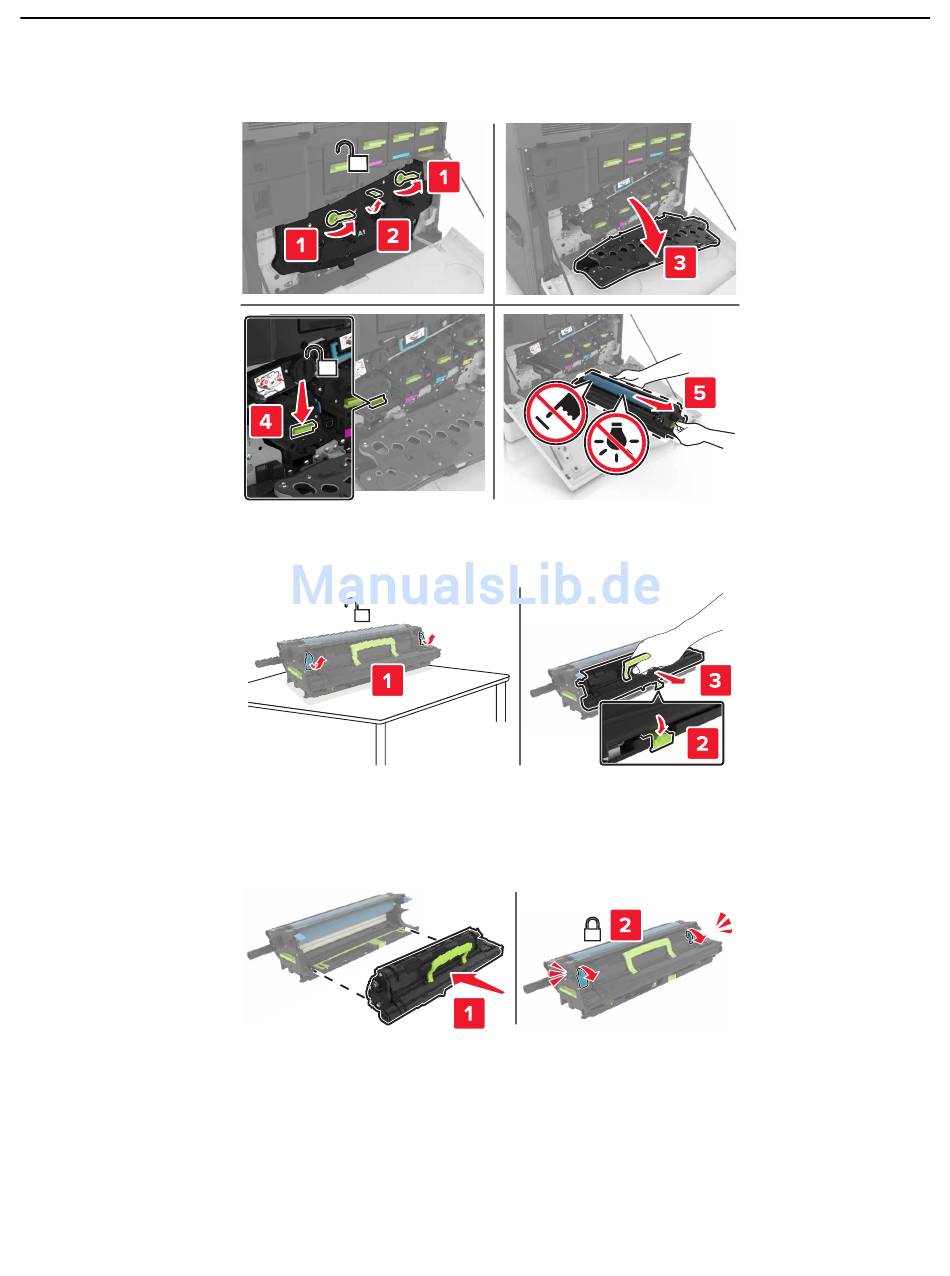 1
2
1
3
4
5
ManualsLib.de
1
3
2
1
2