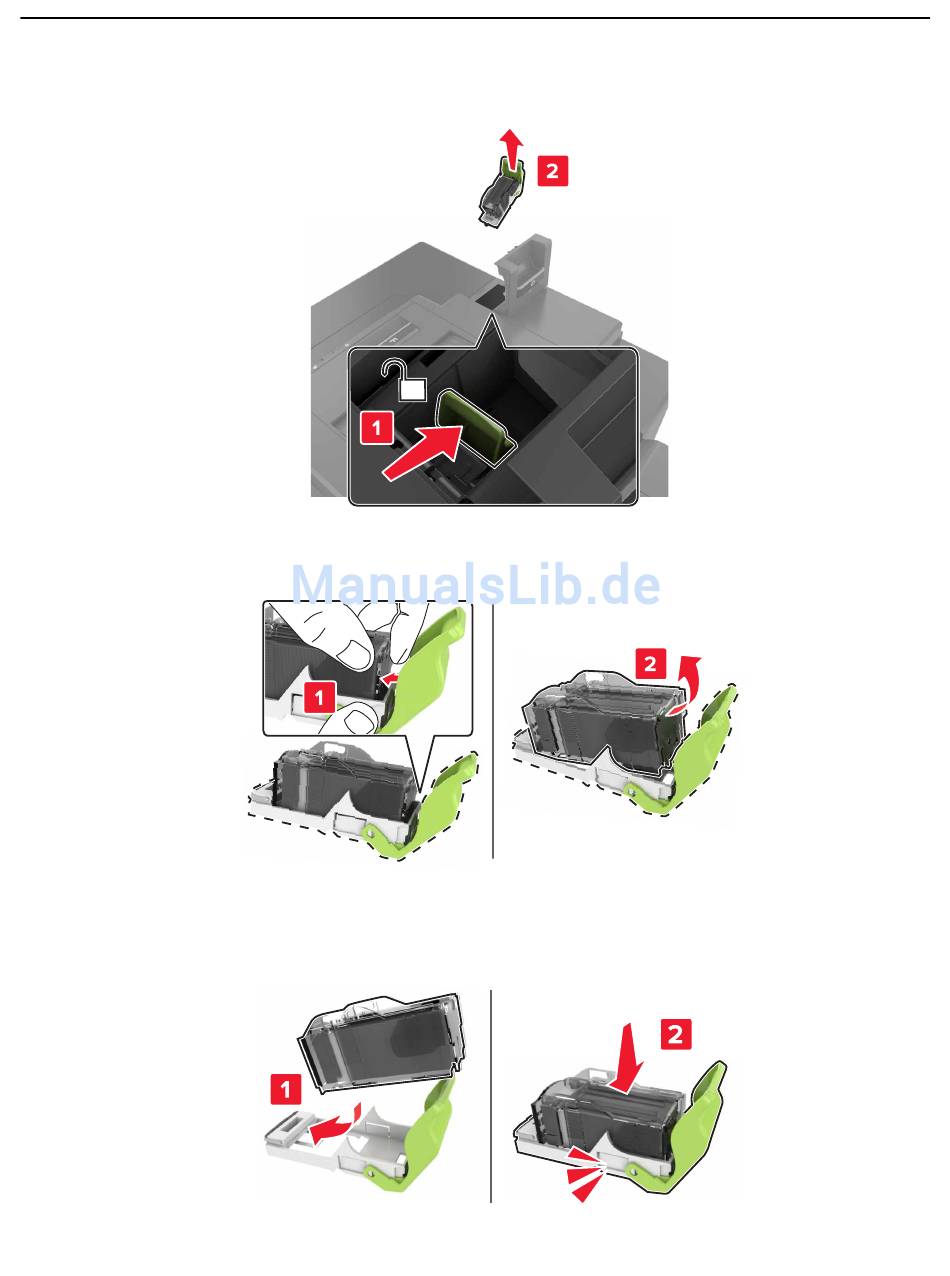 2

1

ManualsLib.de

1

2

1

2