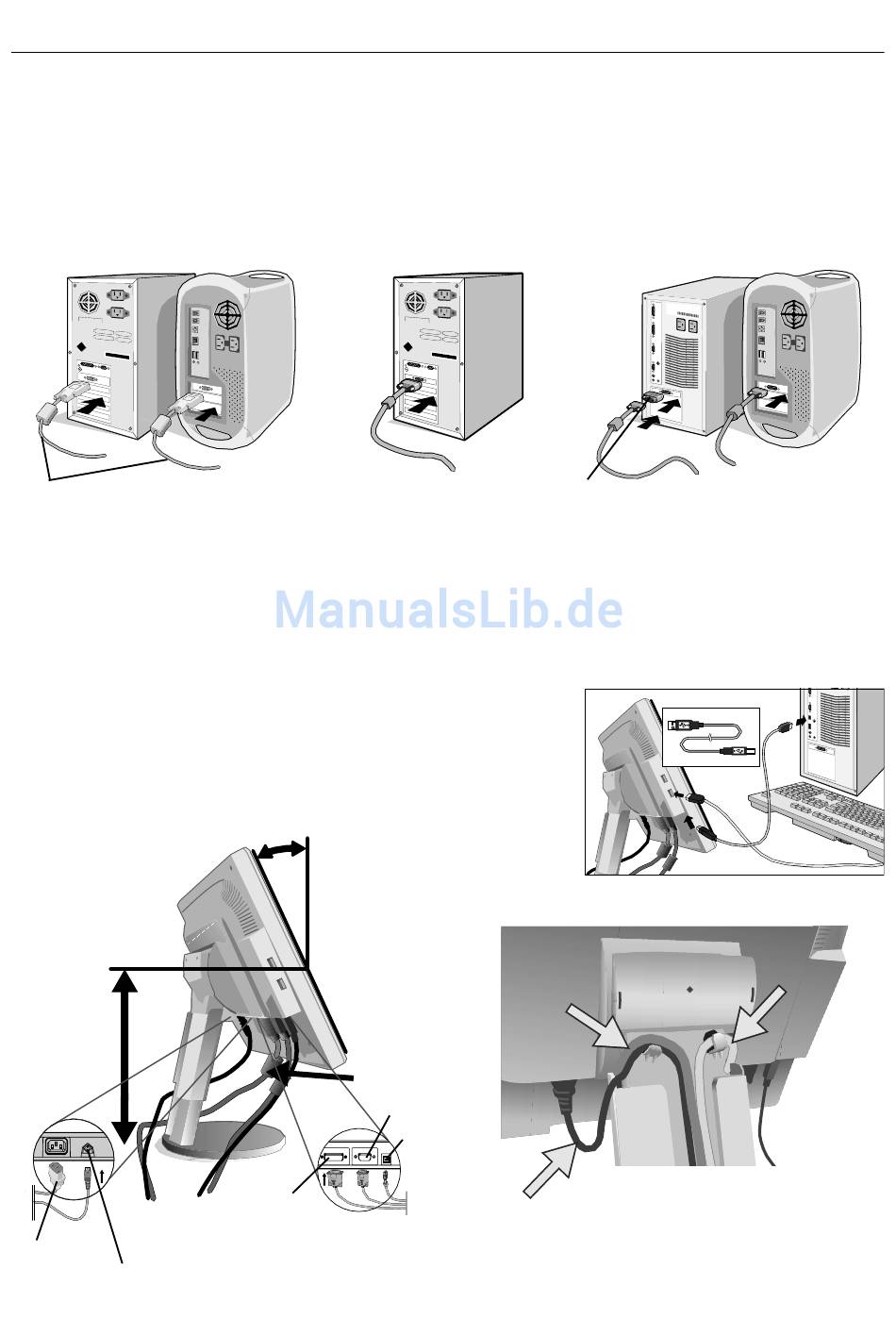 ManualsLib.de