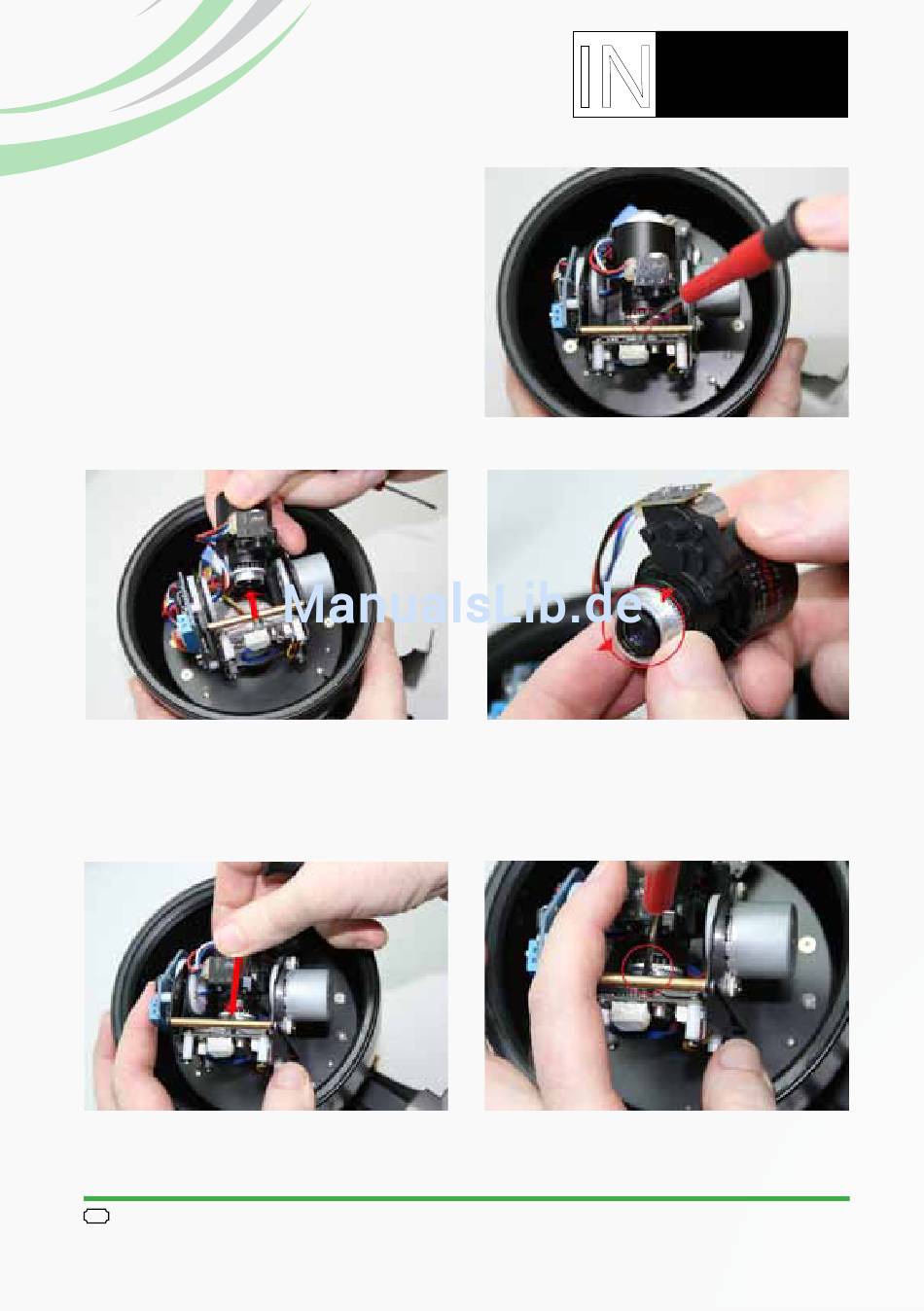 IN

ManualsLib.de