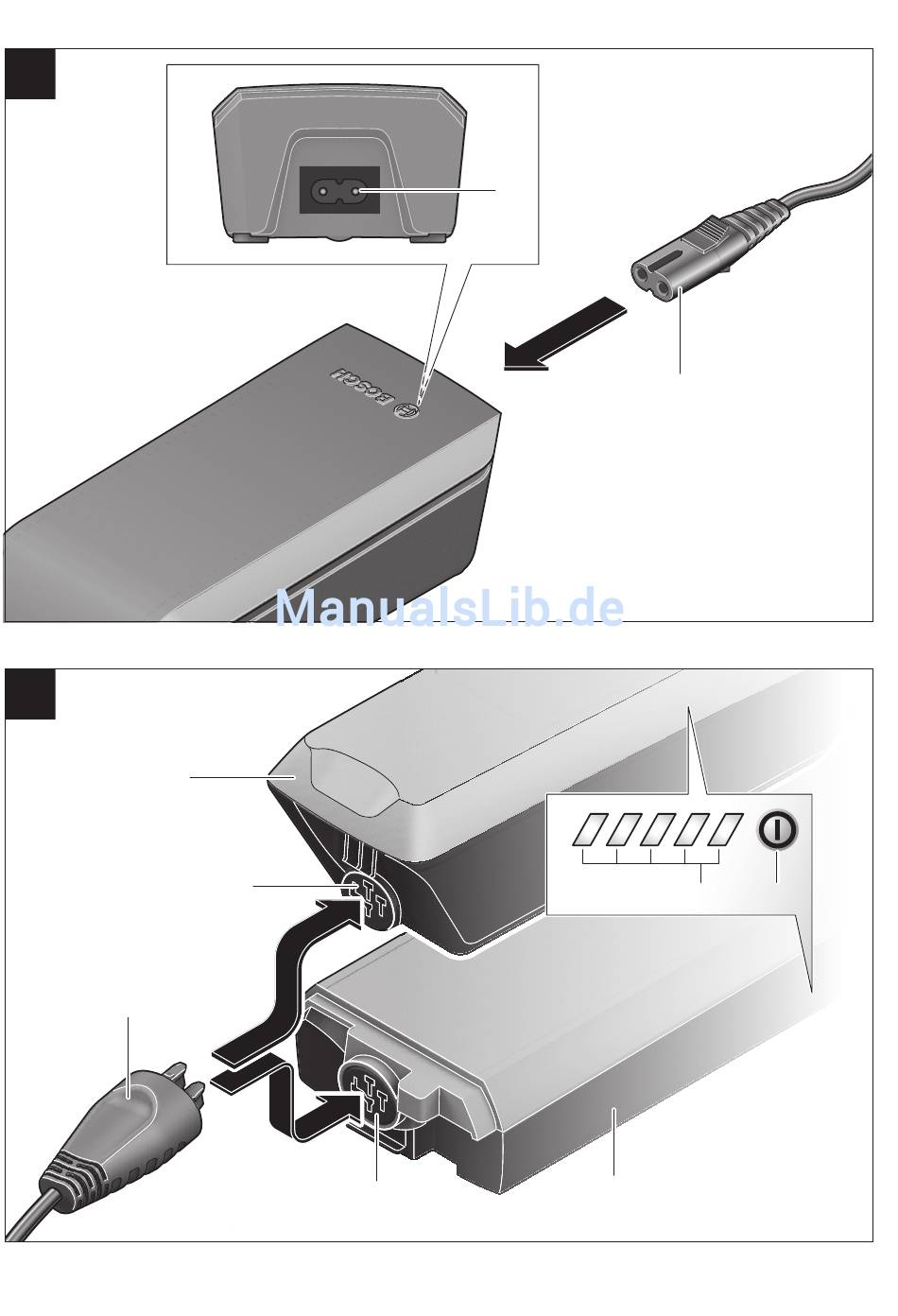 BOSCH

ManualsLib.de