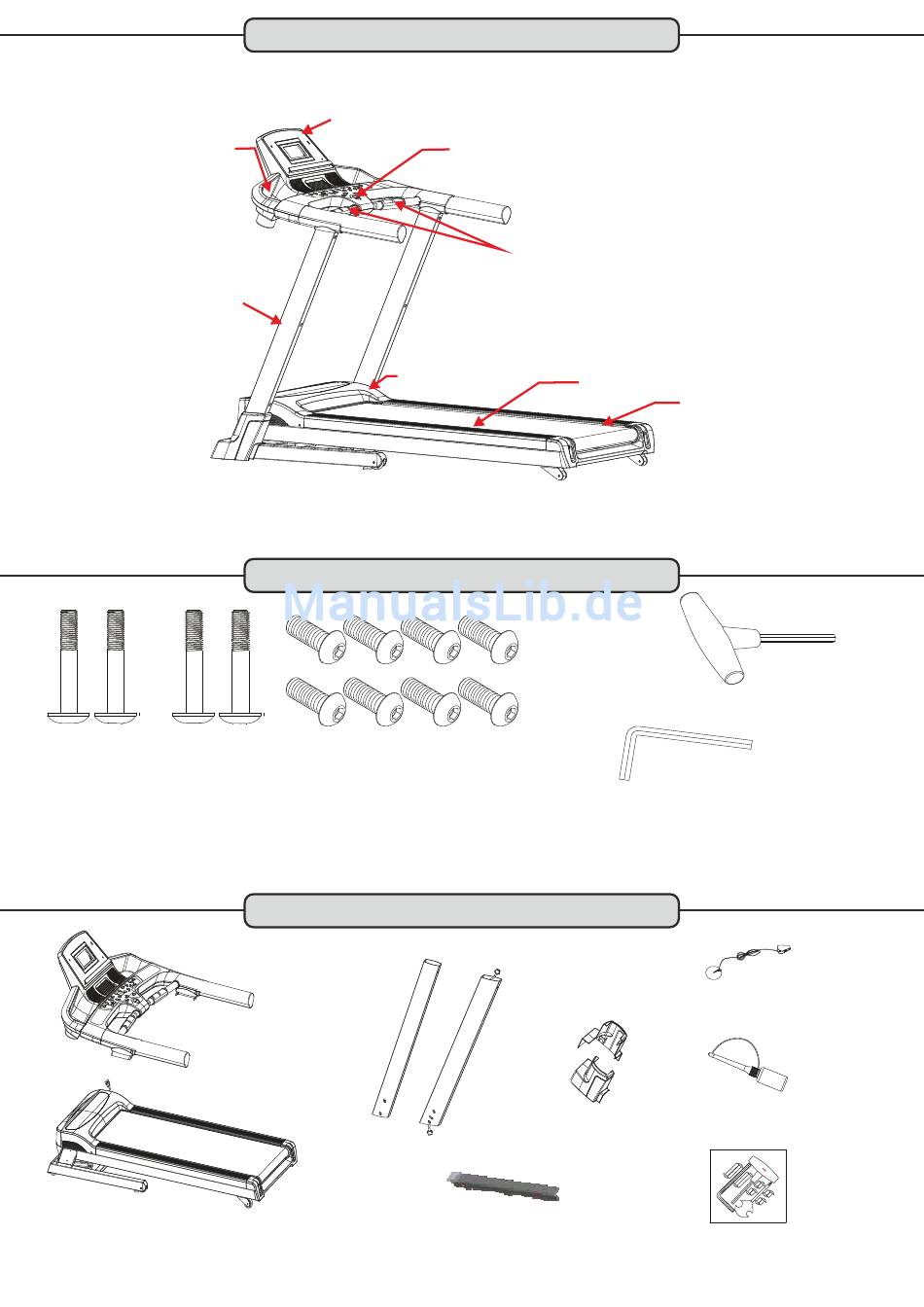 ManualsLib.de