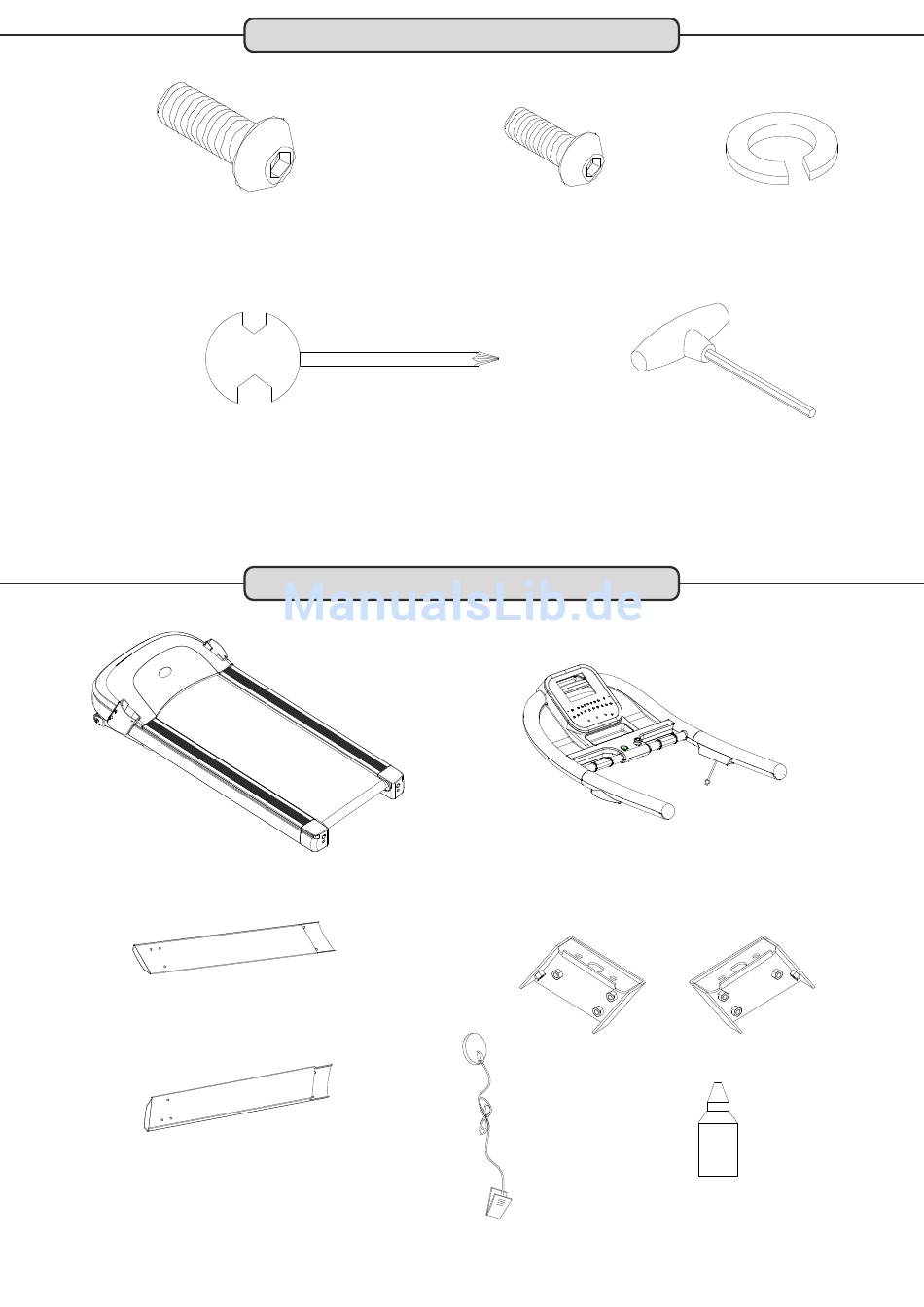 ManualsLib.de