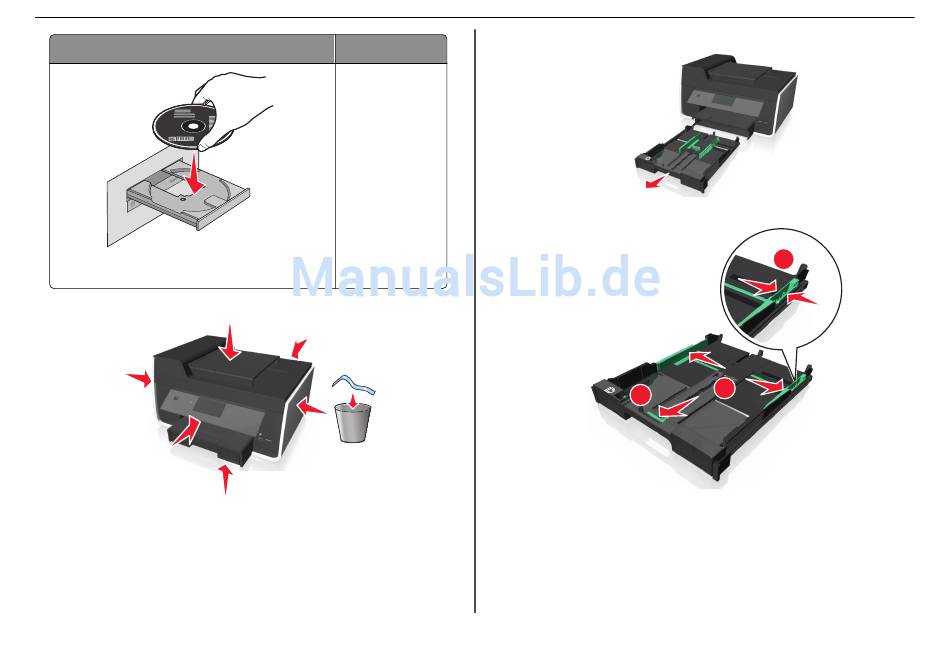 ManualsLib.de