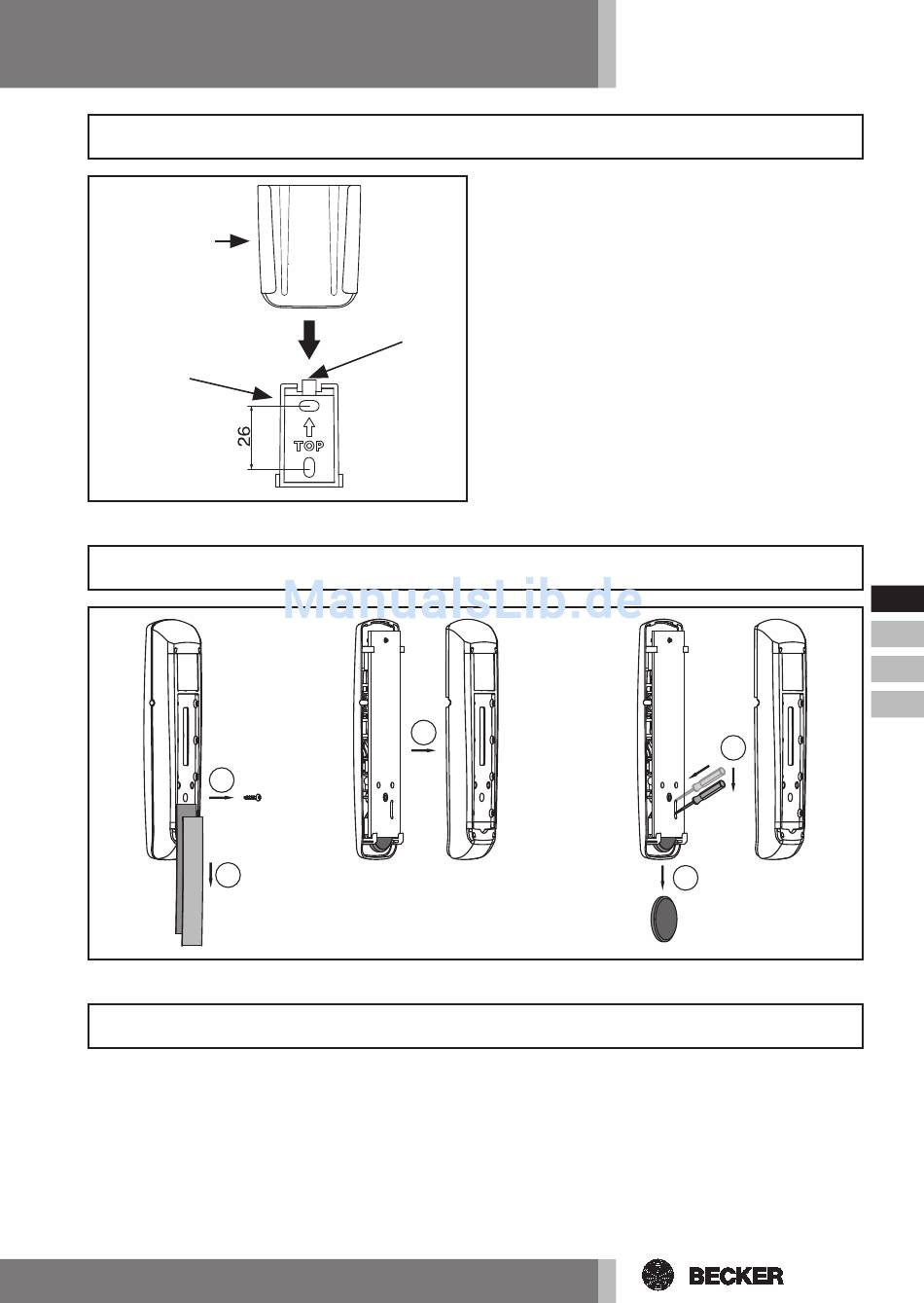 26

TOP

ManualsLib.de

BECKER