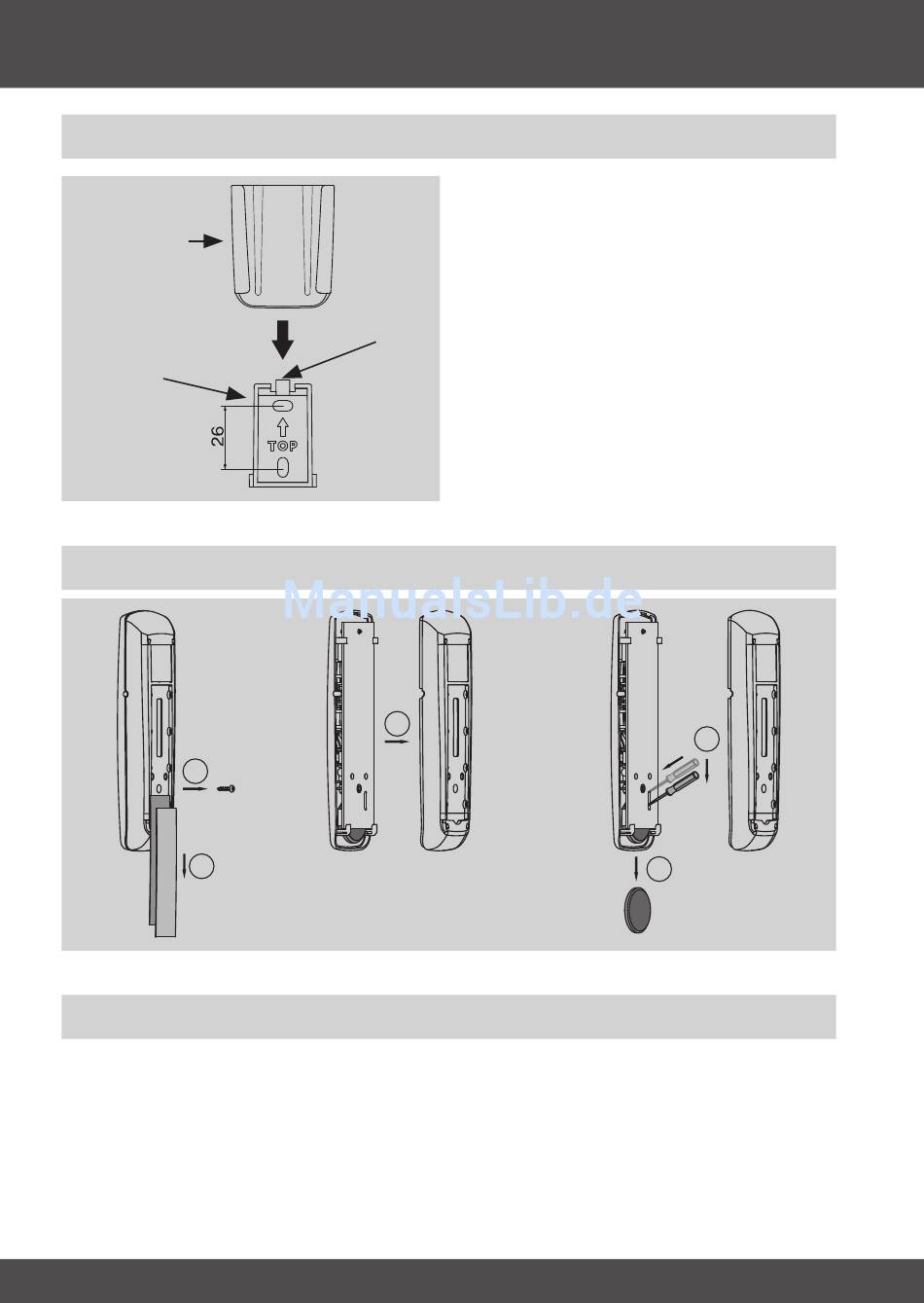 26

TOP

ManualsLib.de