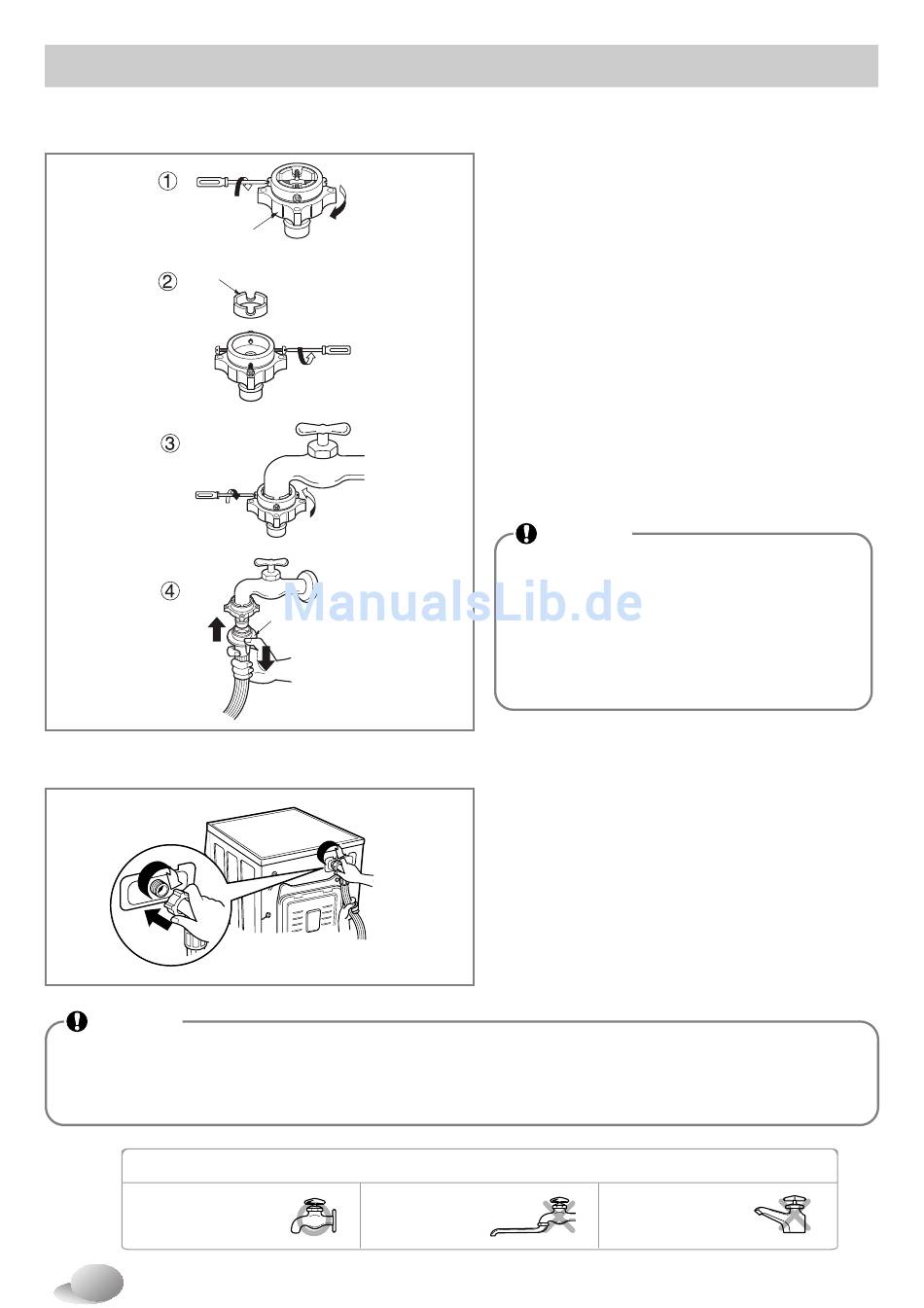 ①

②

③

④

ManualsLib.de