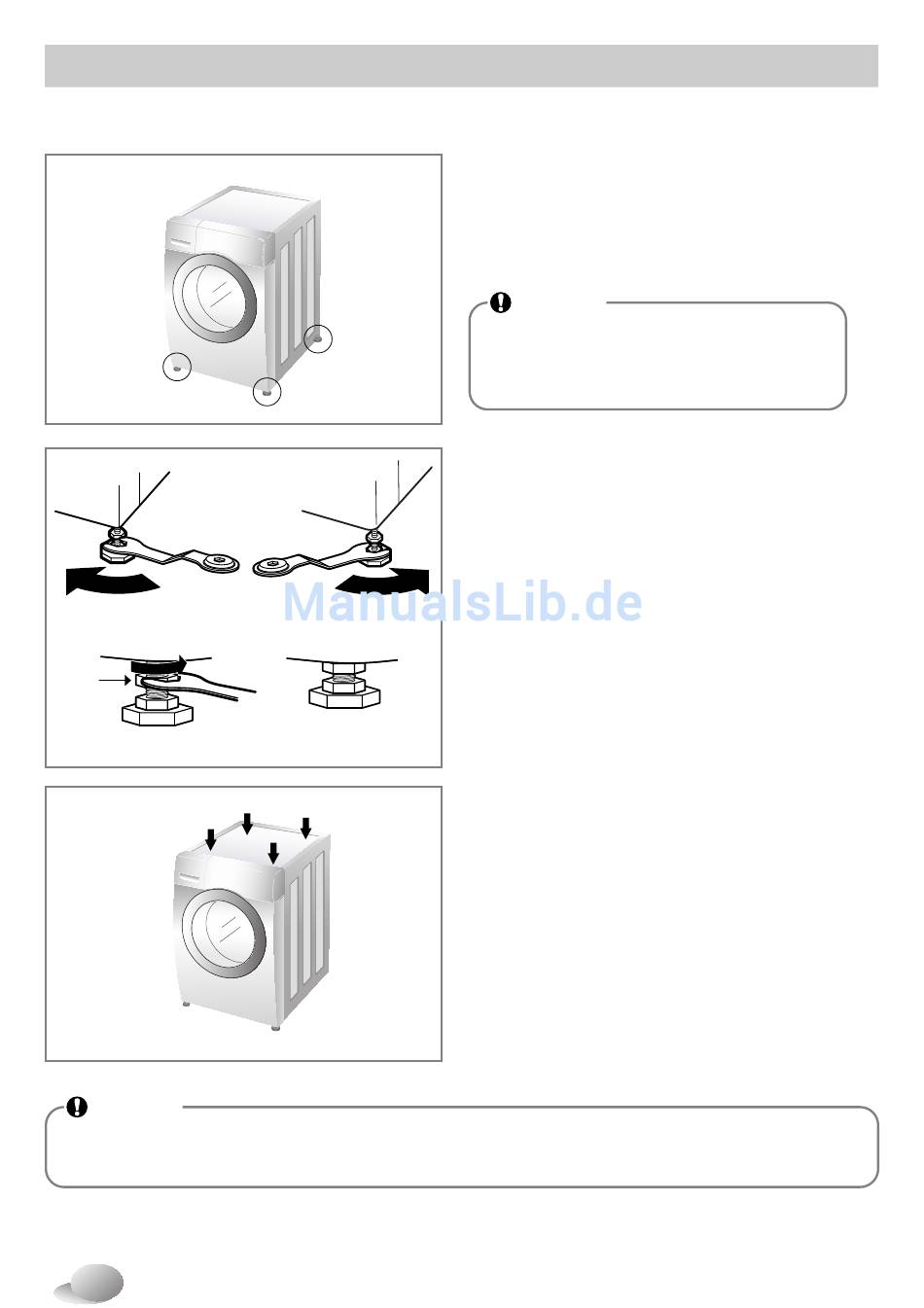 ManualsLib.de