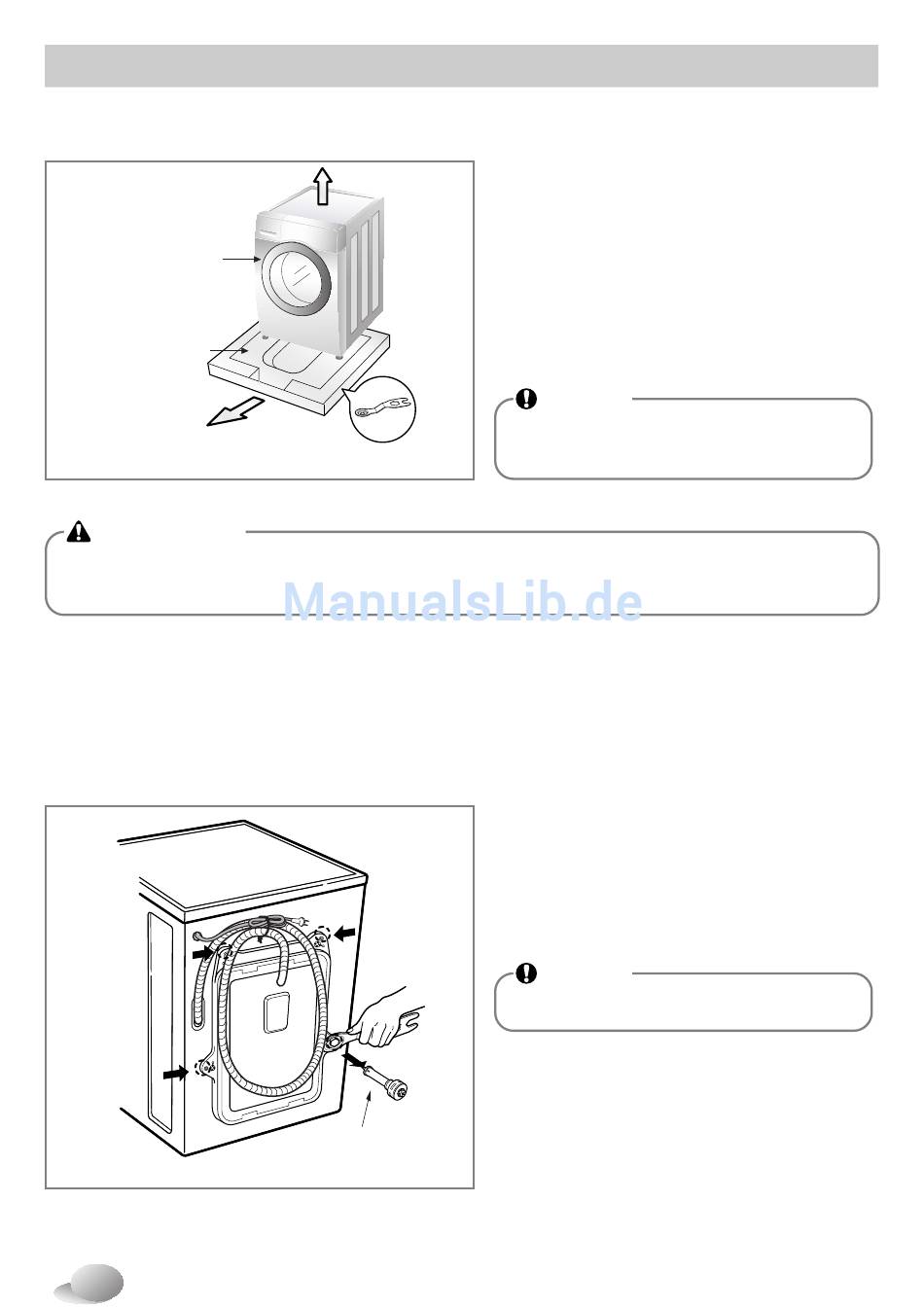 ManualsLib.de