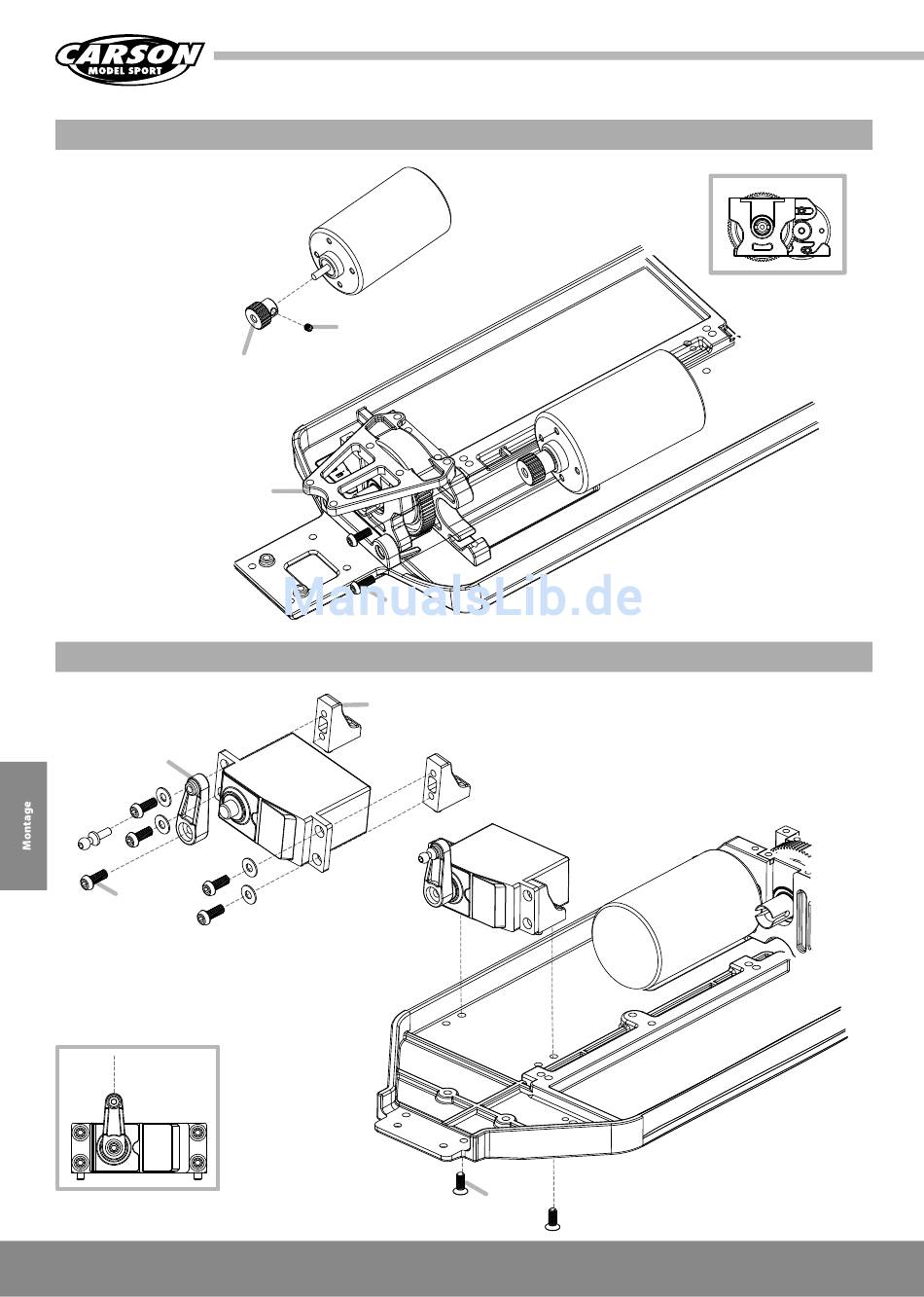 CARSON
MODEL SPORT

ManualsLib.de

Montage