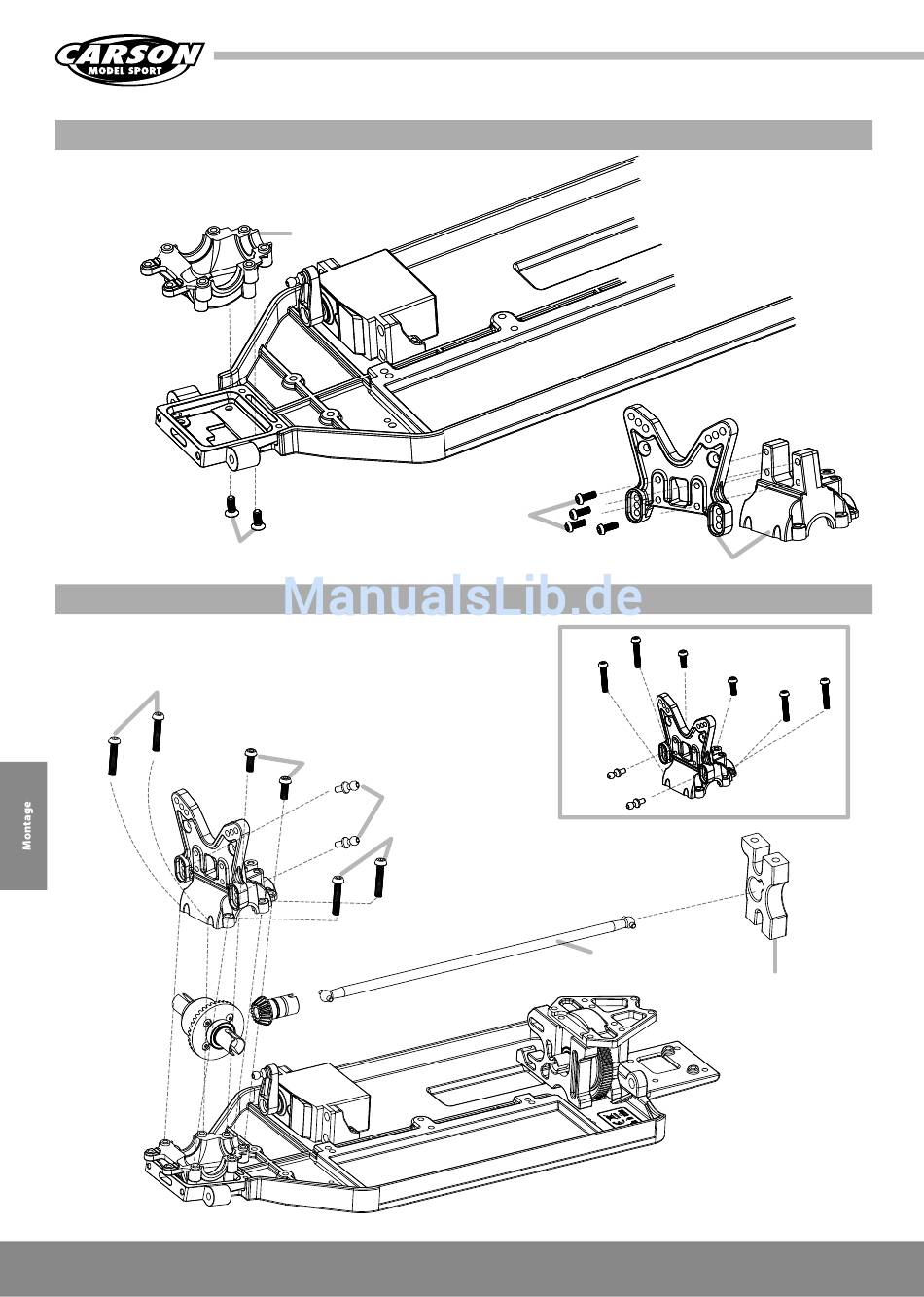 CARSON
MODEL SPORT

ManualsLib.de

Montage