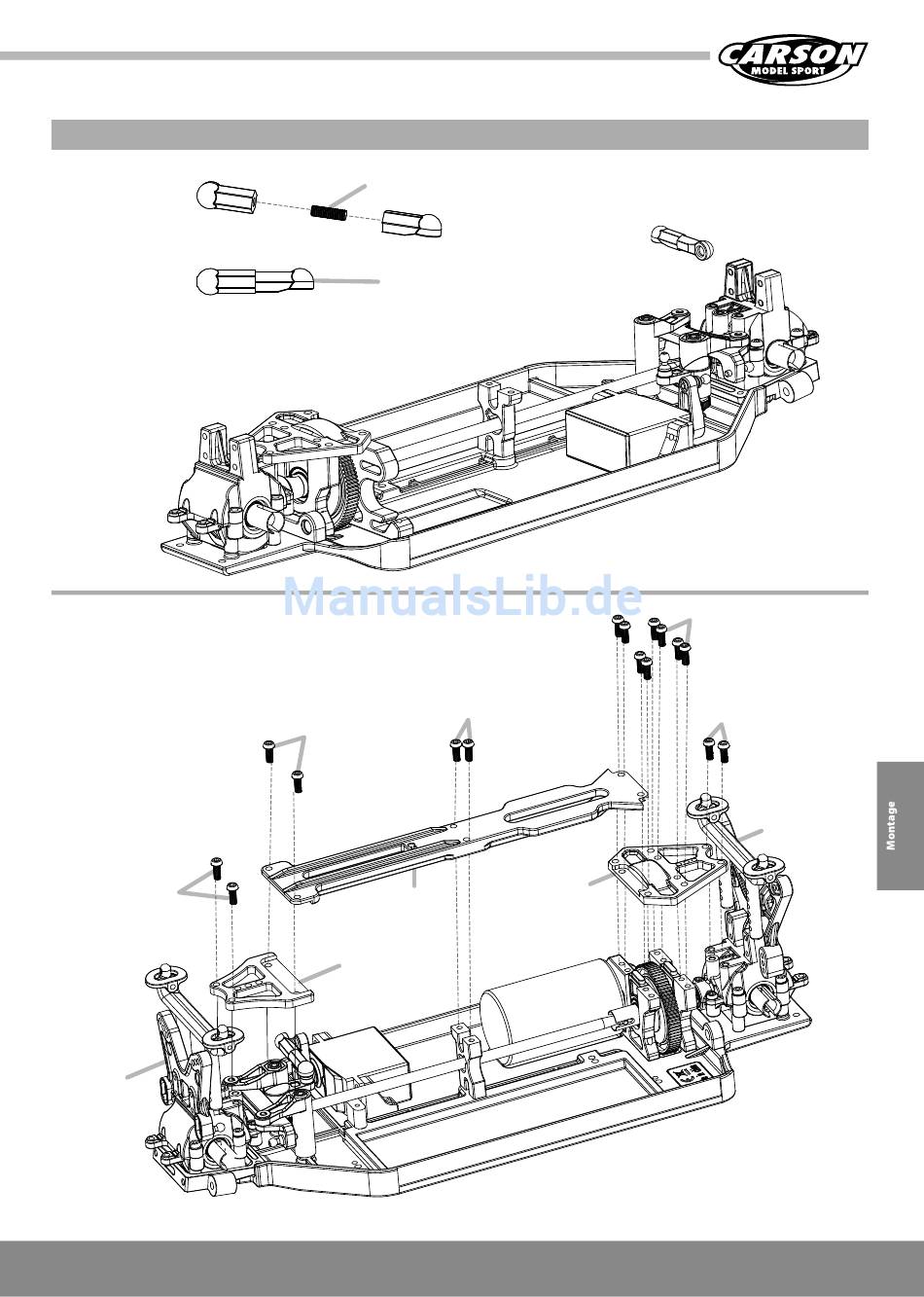 CARSON
MODEL SPORT

ManualsLib.de

Montage