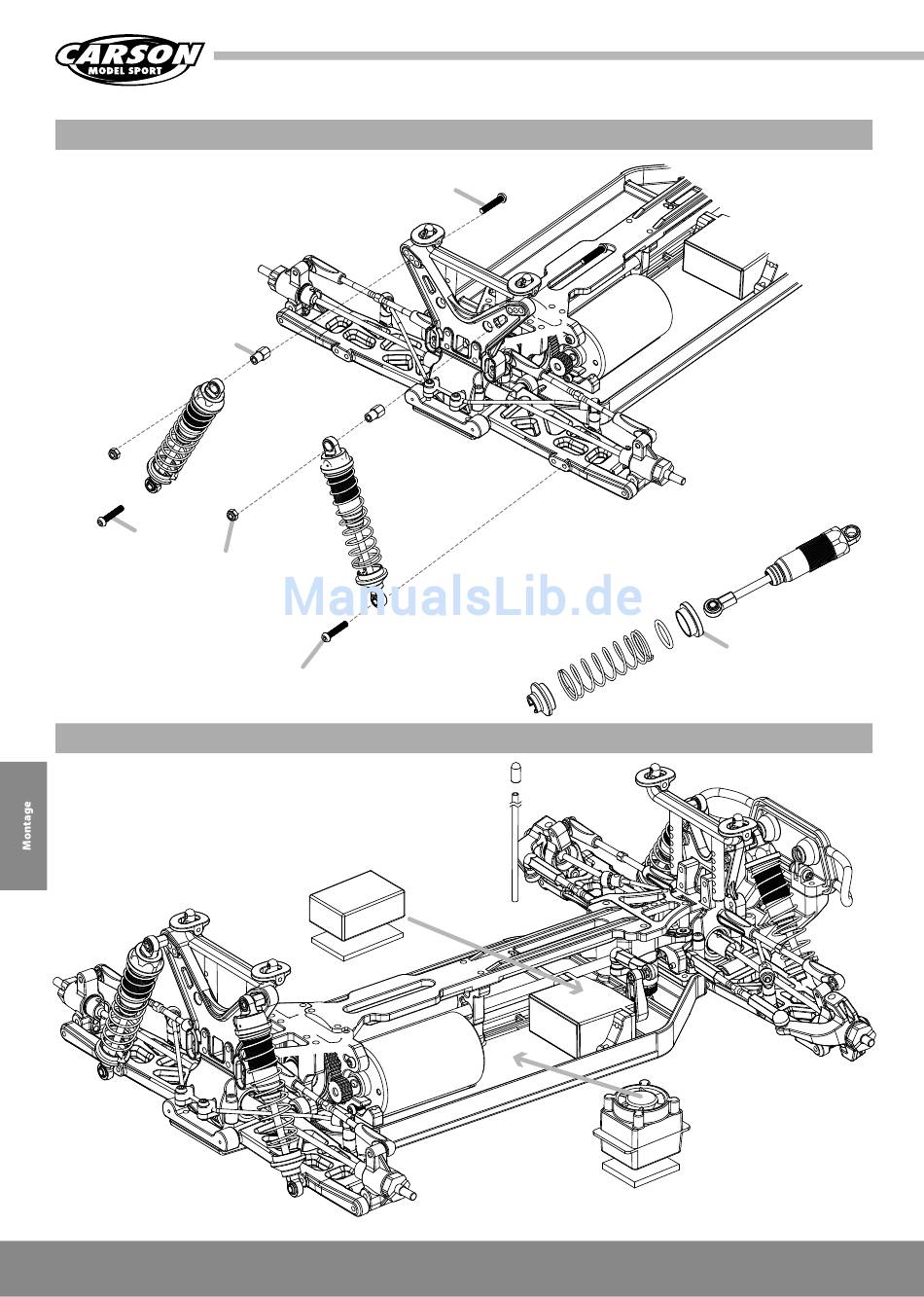 CARSON
MODEL SPORT

ManualsLib.de

Montage