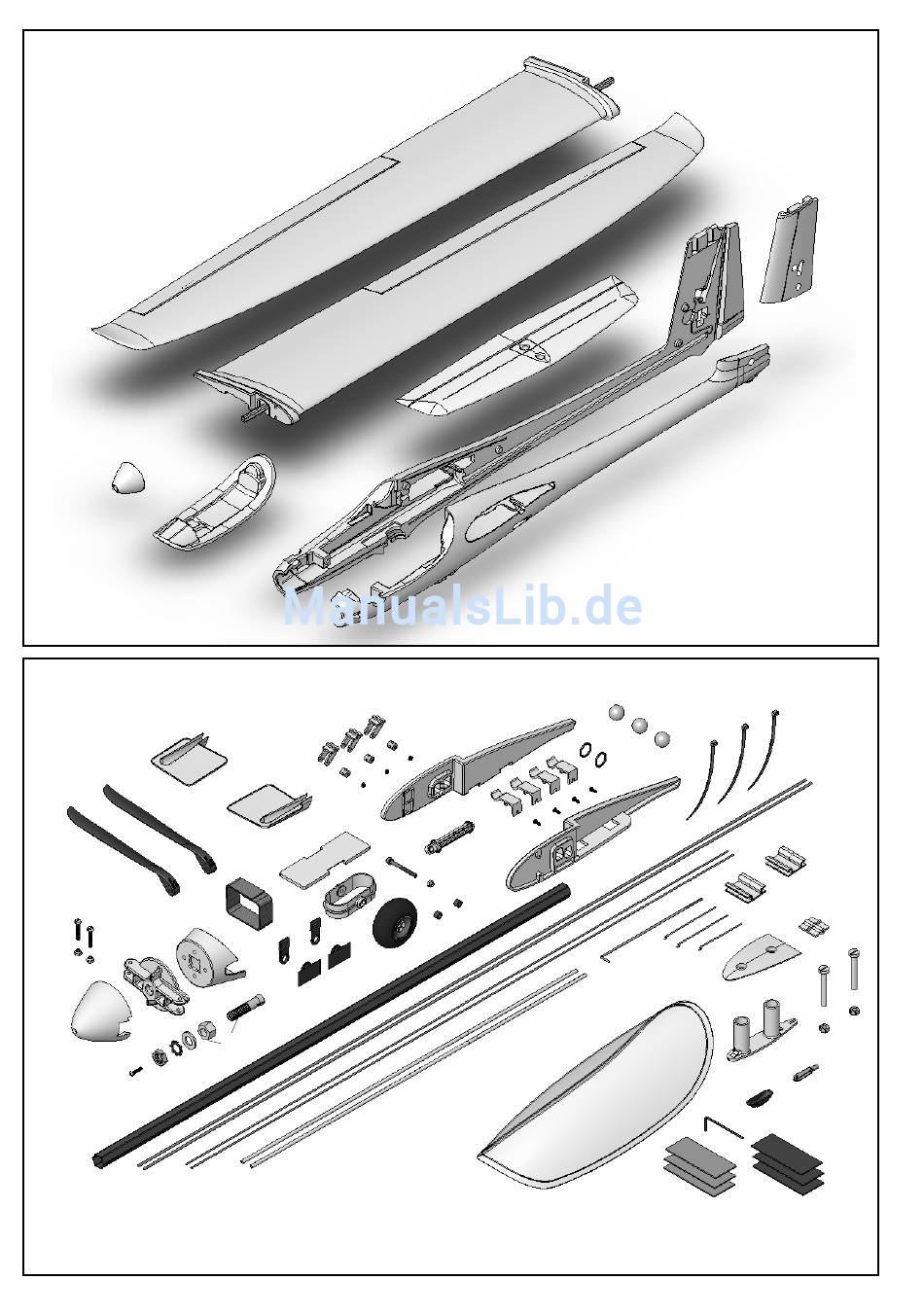 ManualsLib.de