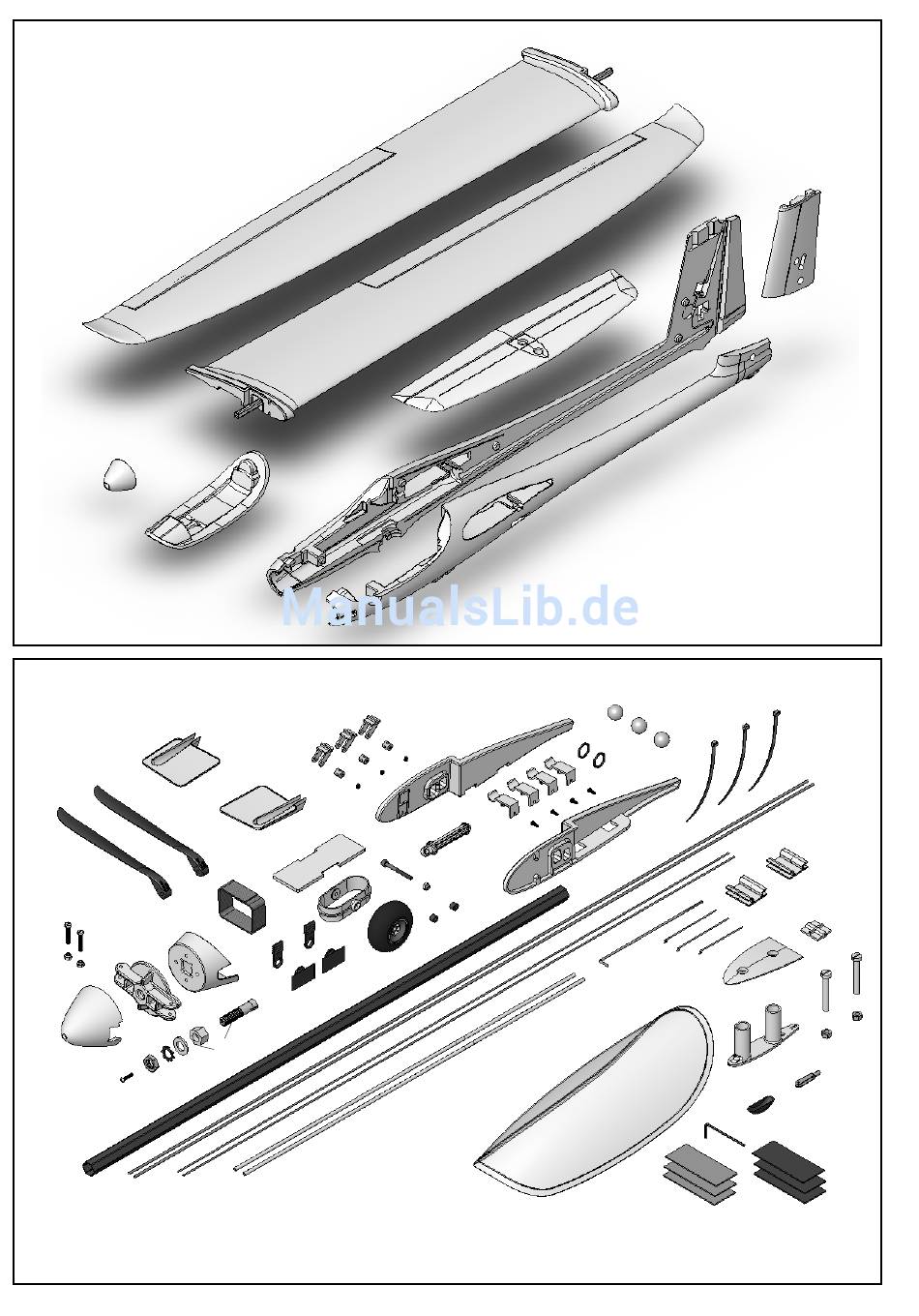 ManualsLib.de