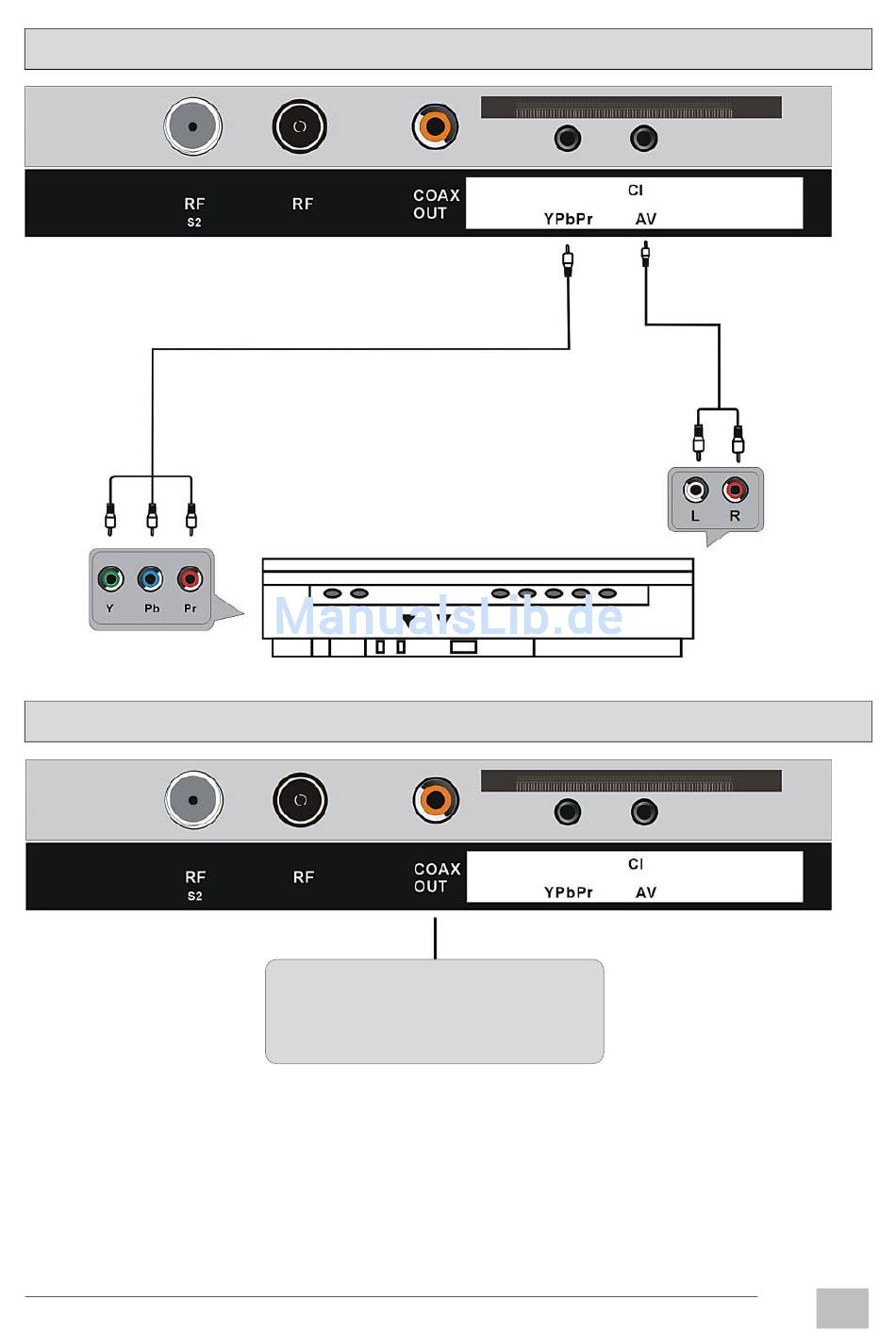 RF
S2
RF
COAX OUT
CI
YPbPr
AV

L
R

Y
Pb
Pr

ManualsLib.de

RF
S2
RF
COAX OUT
CI
YPbPr
AV