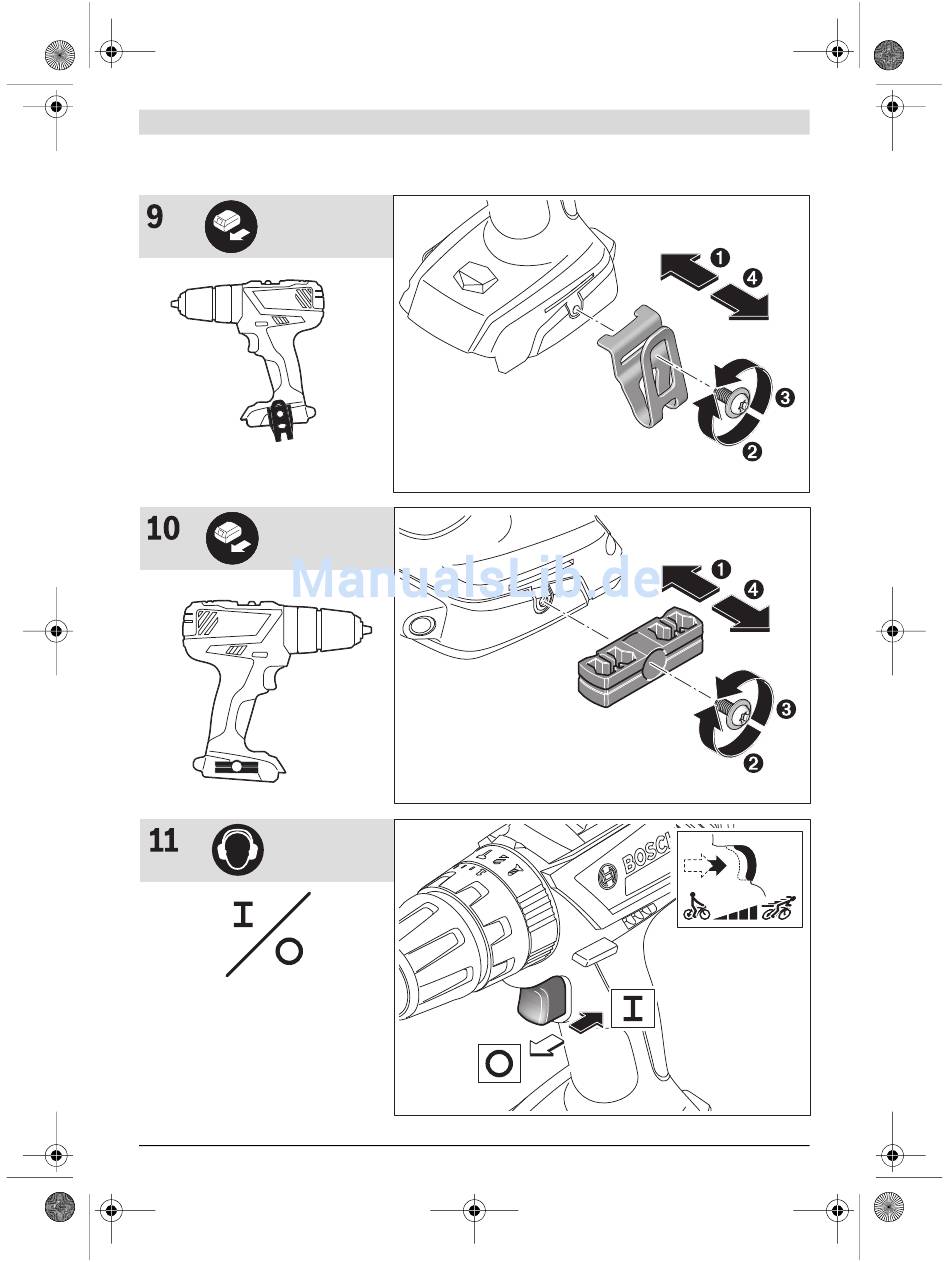 9

1
4
3
2

10

ManualsLib.de

1
4
3
2

11

I
O

BOSCH

I
O