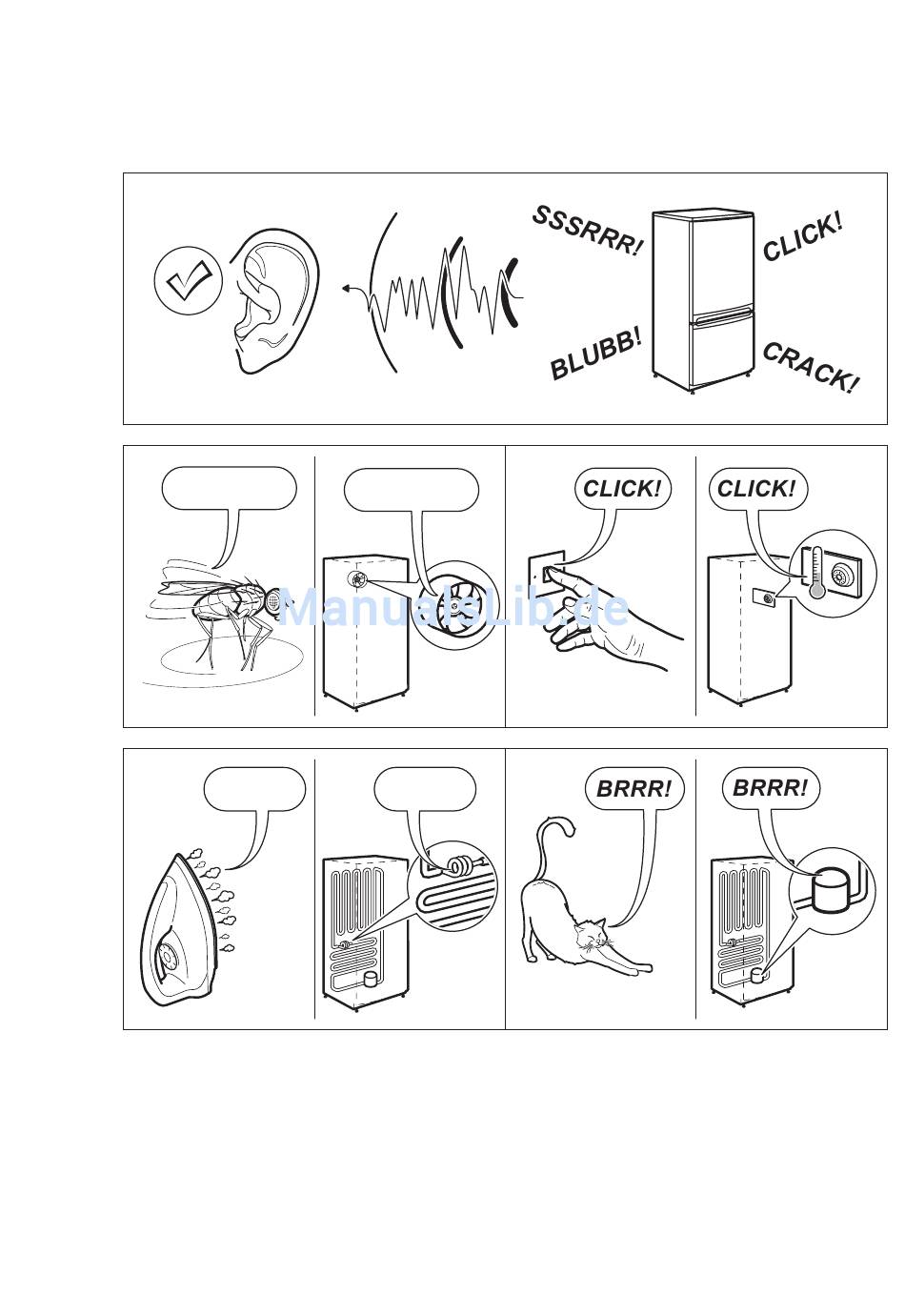 SSSRRR!
CLICK!
BLUBB!
CRACK!

CLICK!
CLICK!

ManualsLib.de

BRRR!
BRRR!