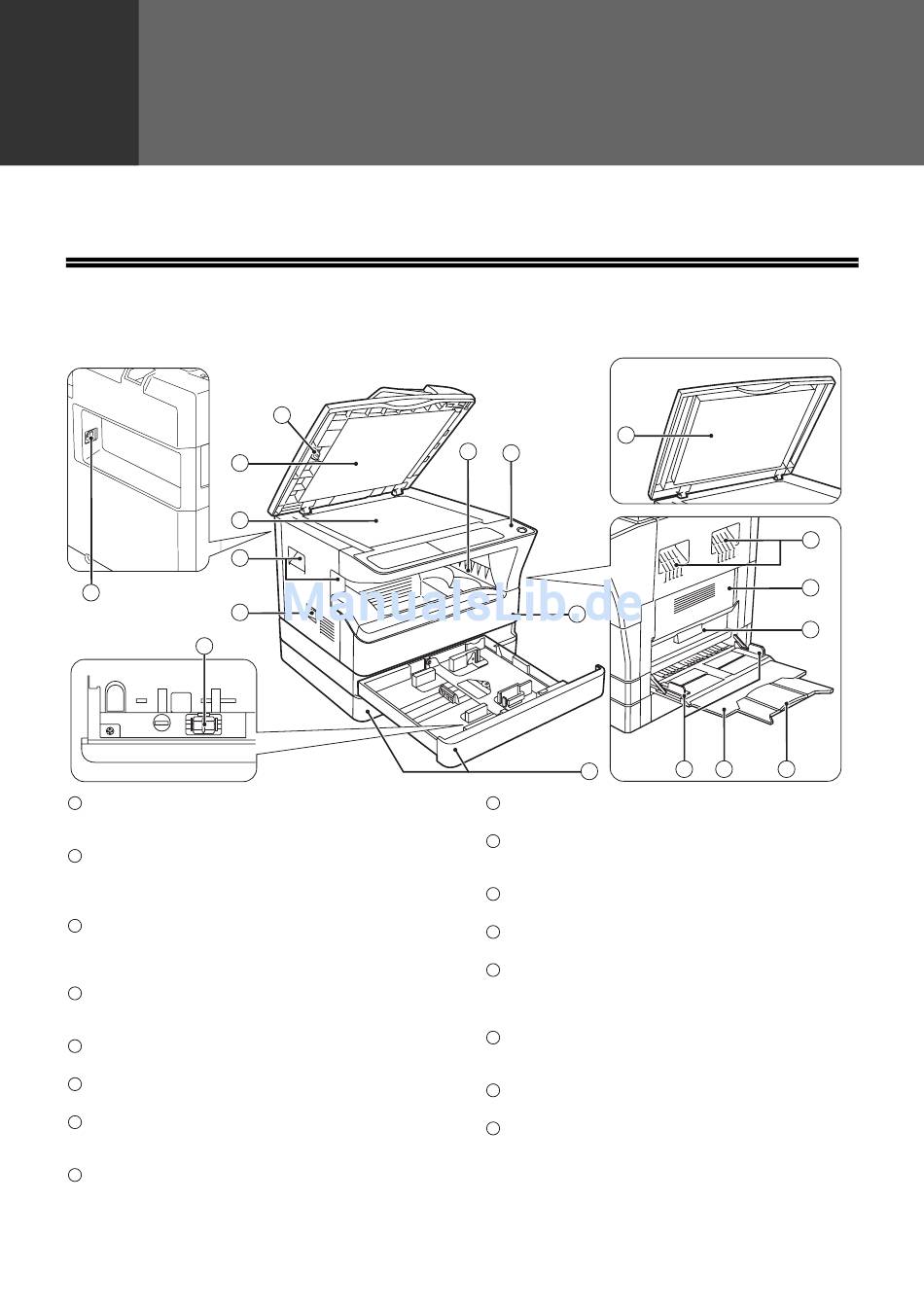 ManualsLib.de