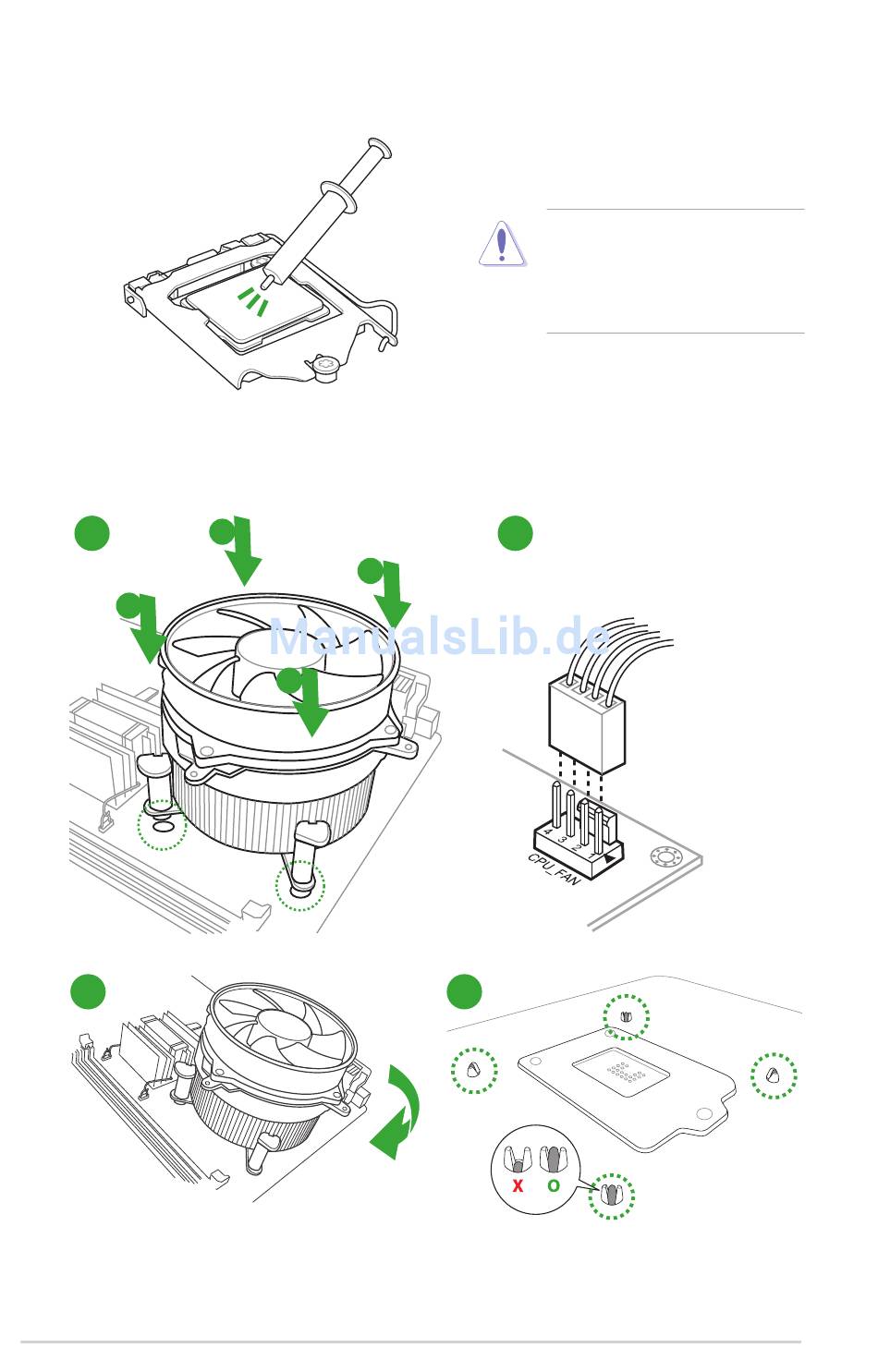 ManualsLib.de

4 3 2 1
CPU_FAN

X O