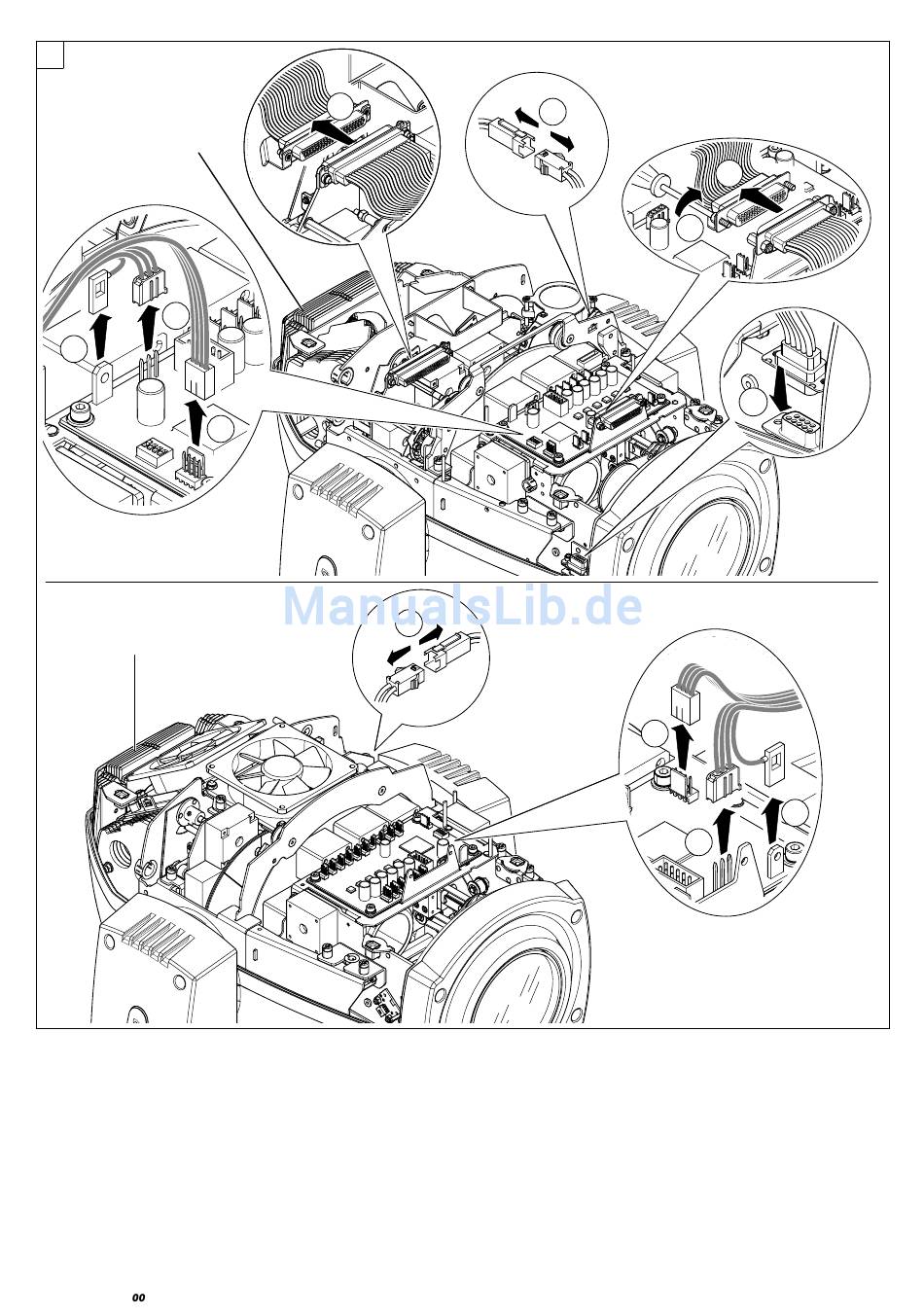 ManualsLib.de

00