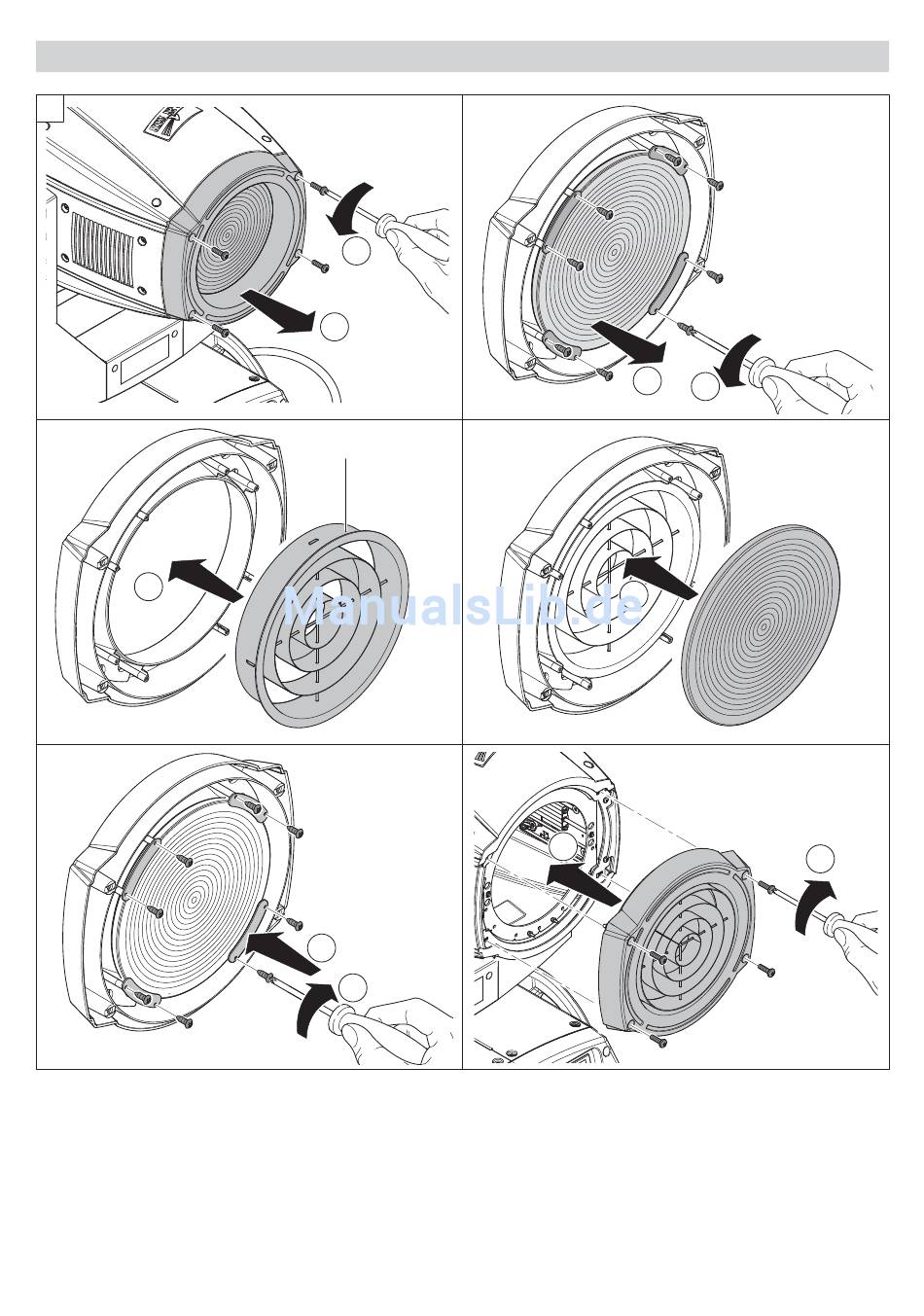 ManualsLib.de