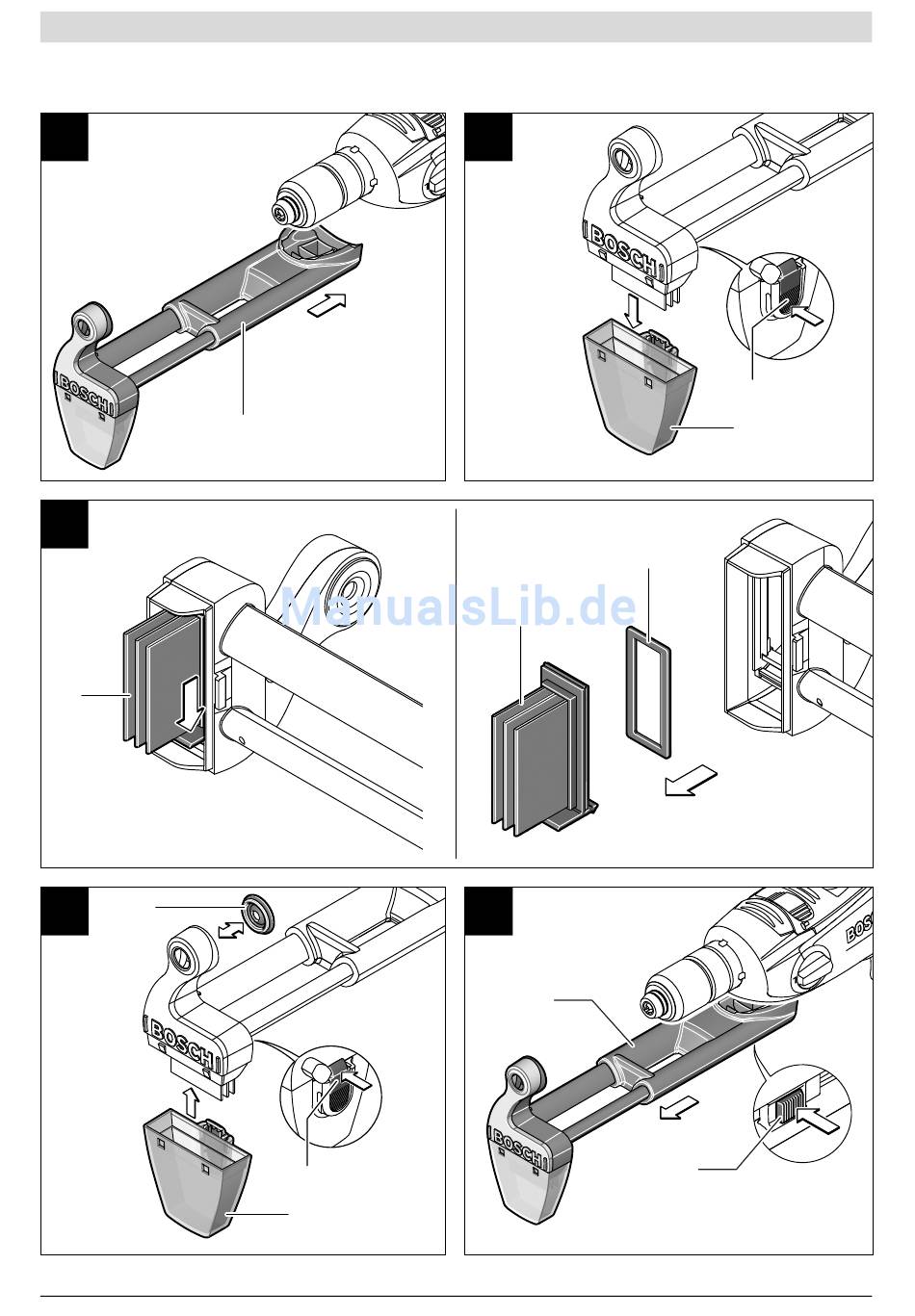 BOSCH

BOSCH

ManualsLib.de

BOSCH

BOSCH

BOSCH