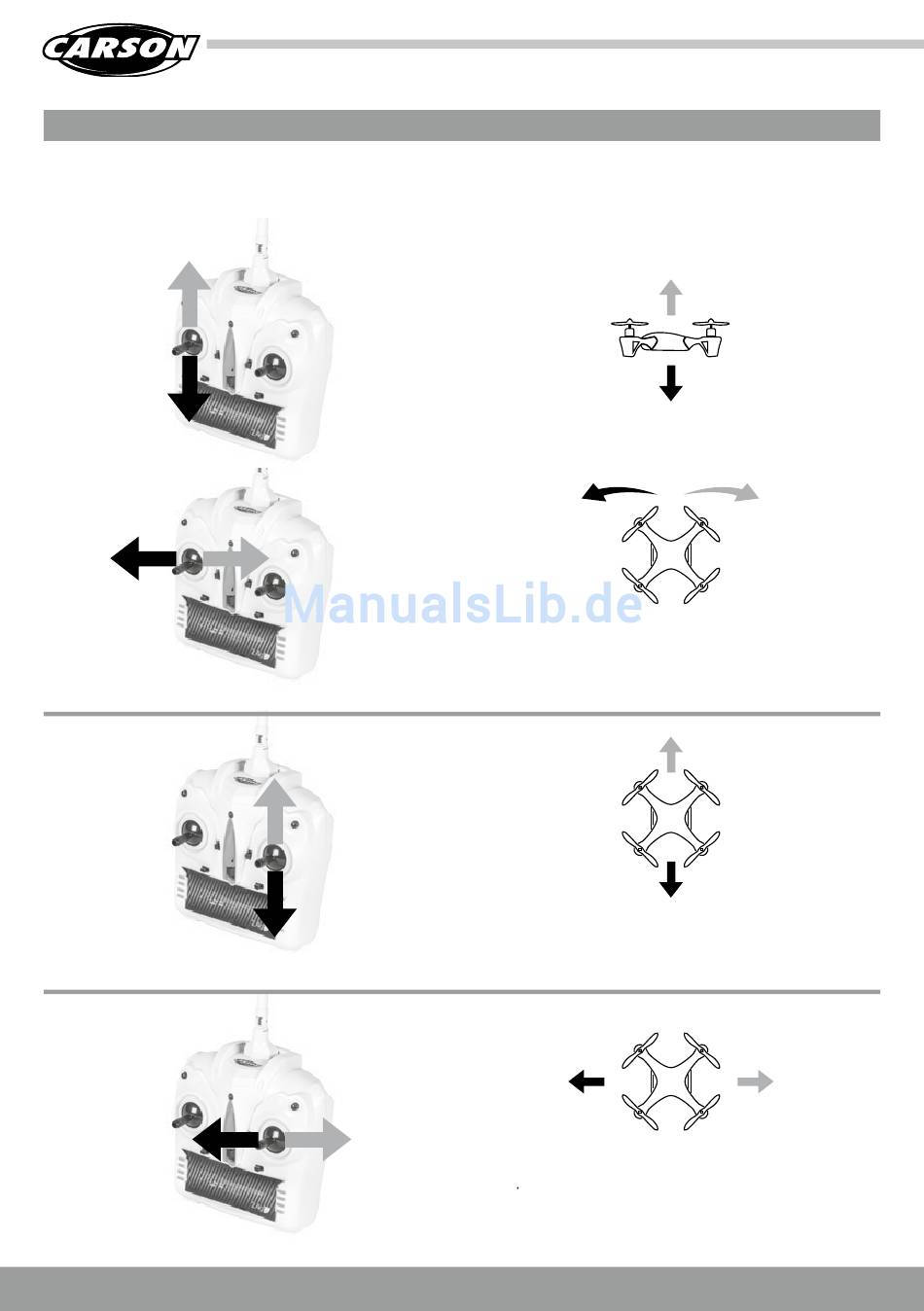 CARSON

ManualsLib.de