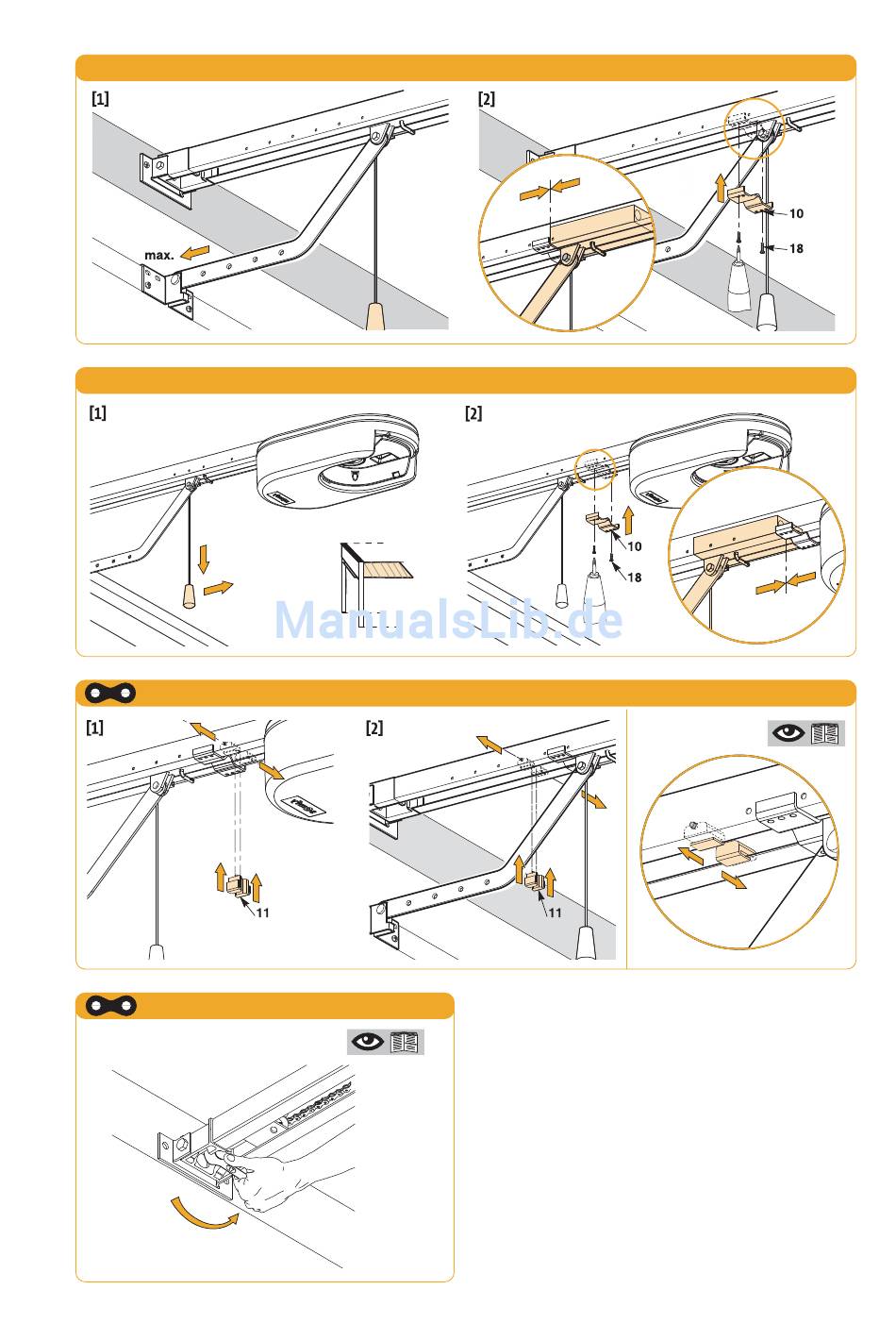 [1]

max.

[2]

10

18

[1]

[2]

10

18

ManualsLib.de

[1]

11

[2]

11