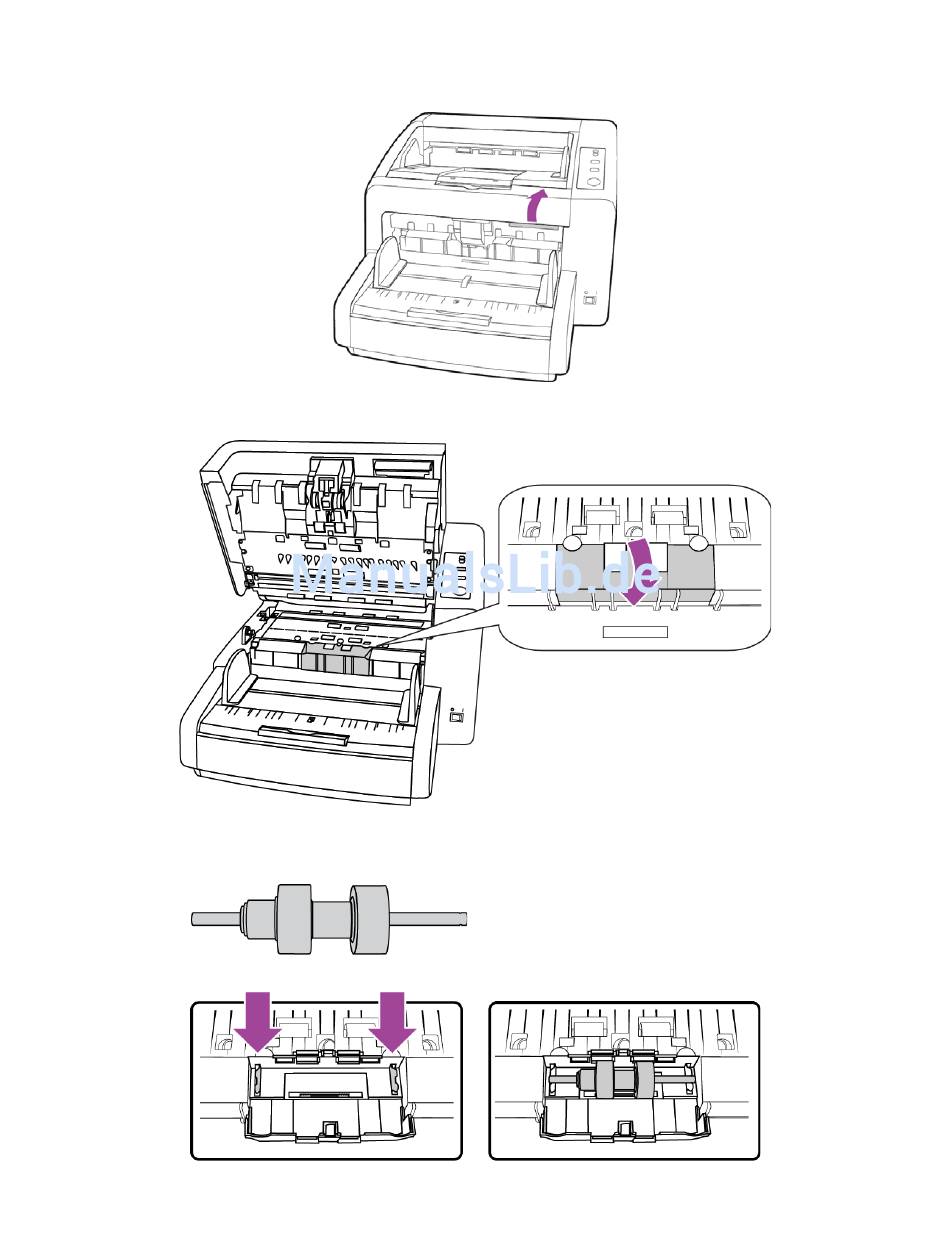 ManualsLib.de