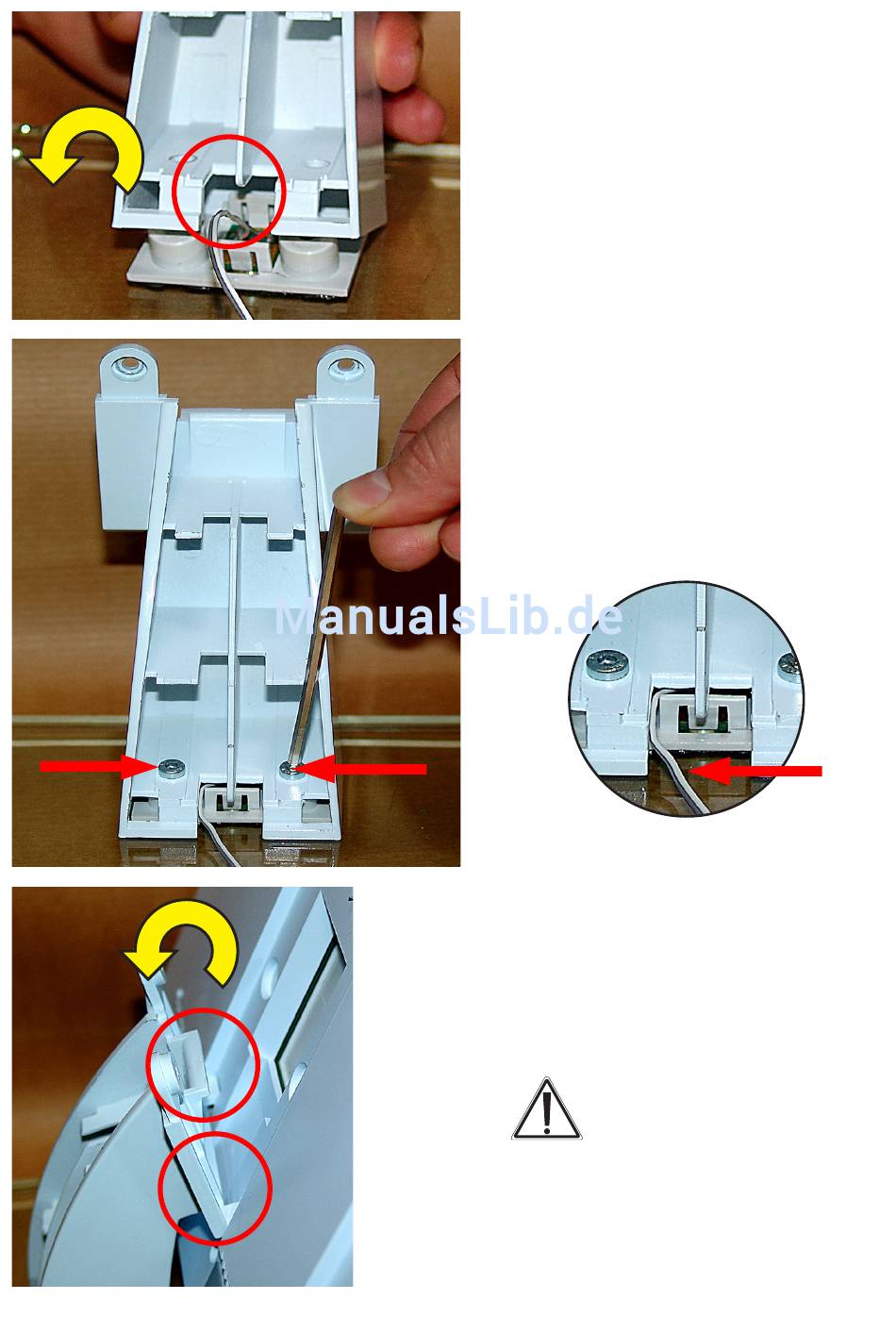 ManualsLib.de