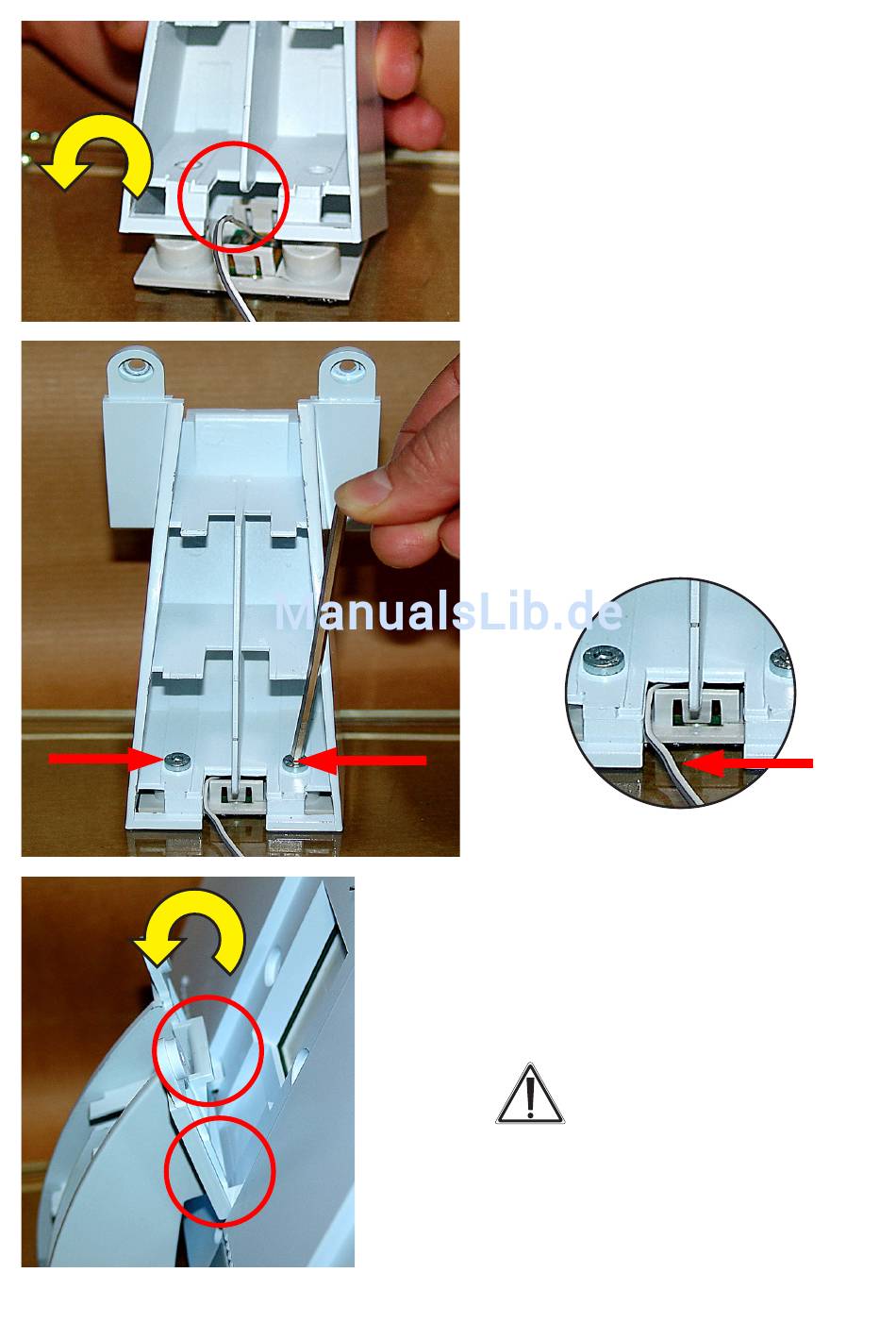 ManualsLib.de