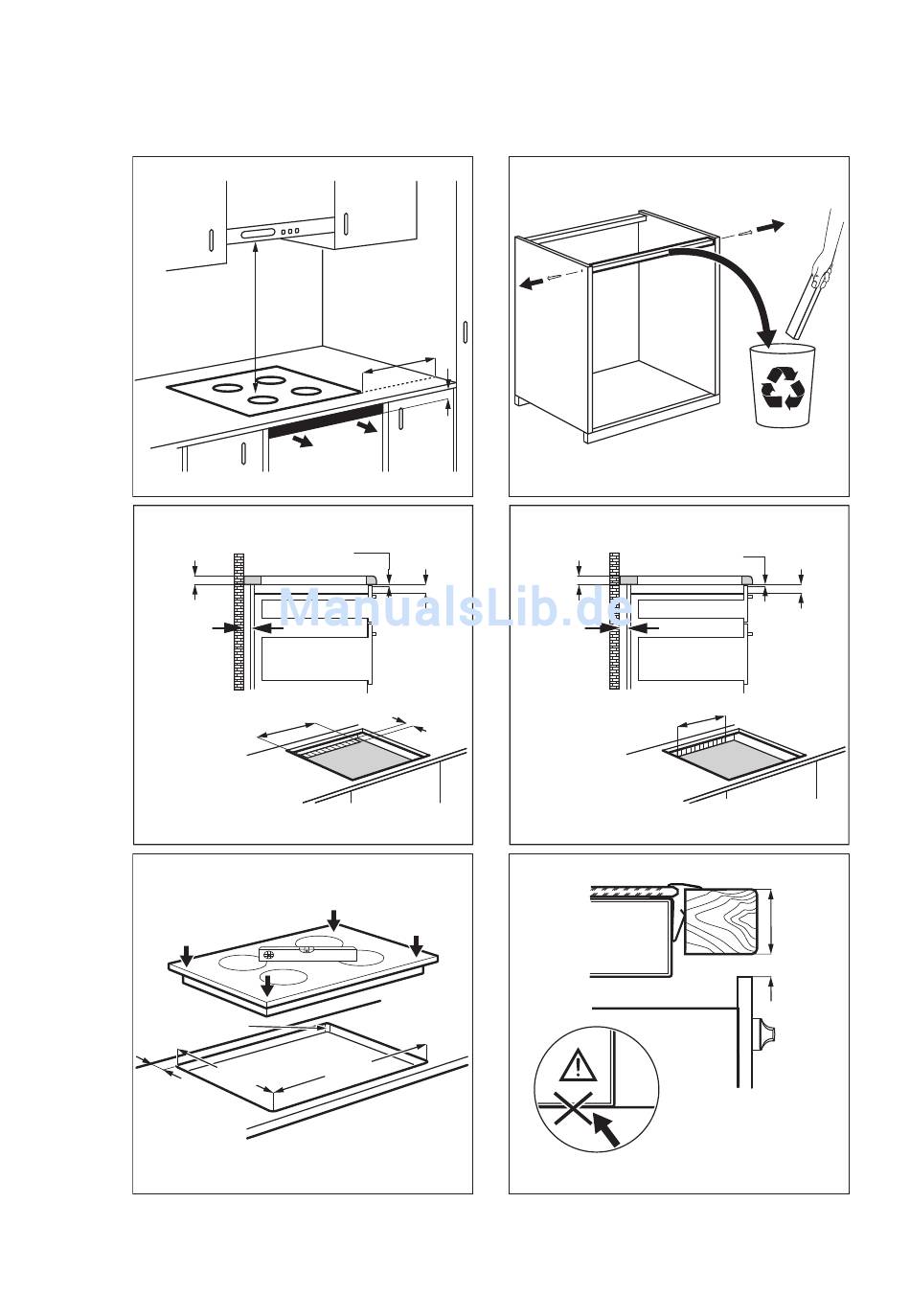 ManualsLib.de